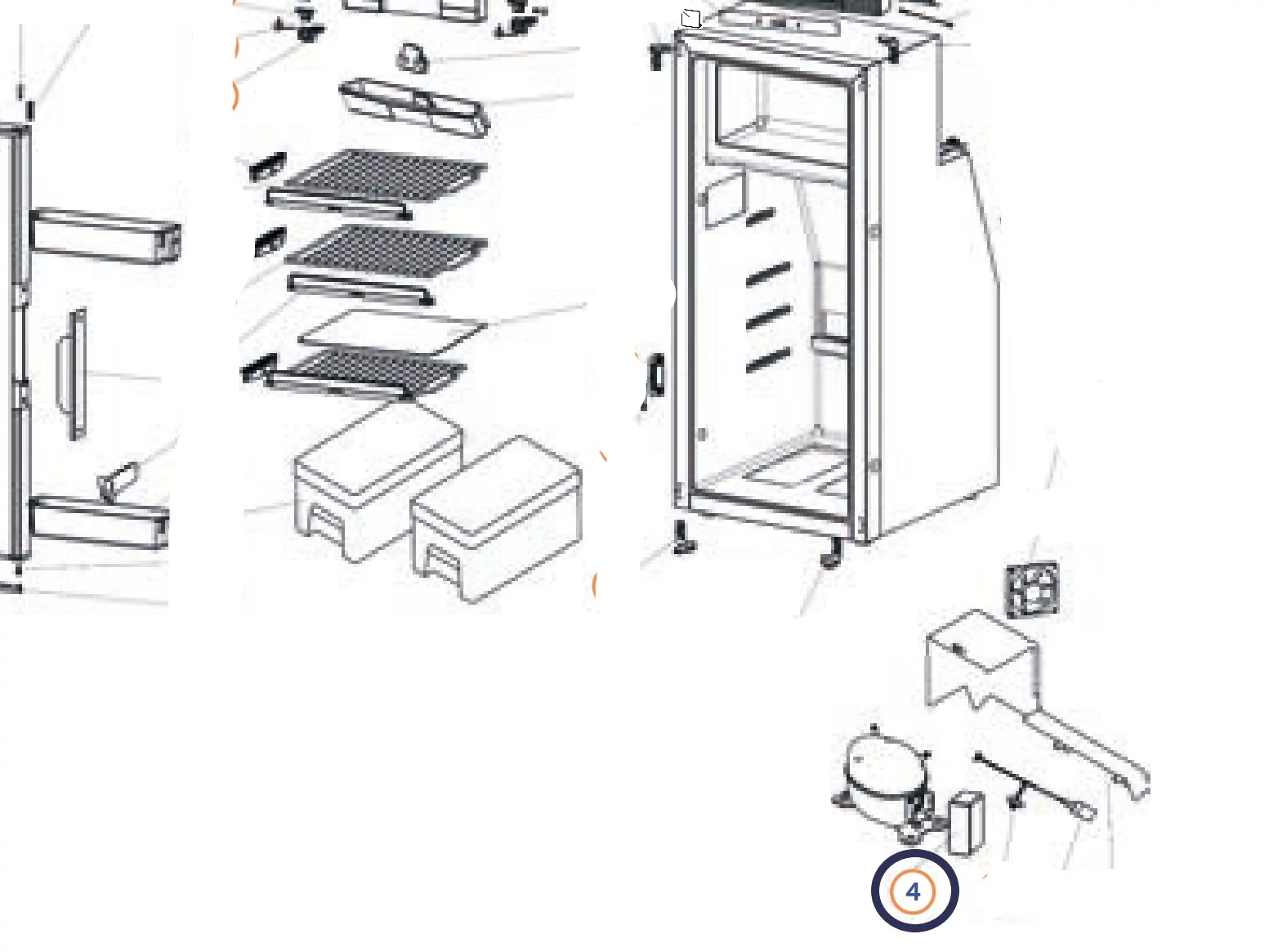 4