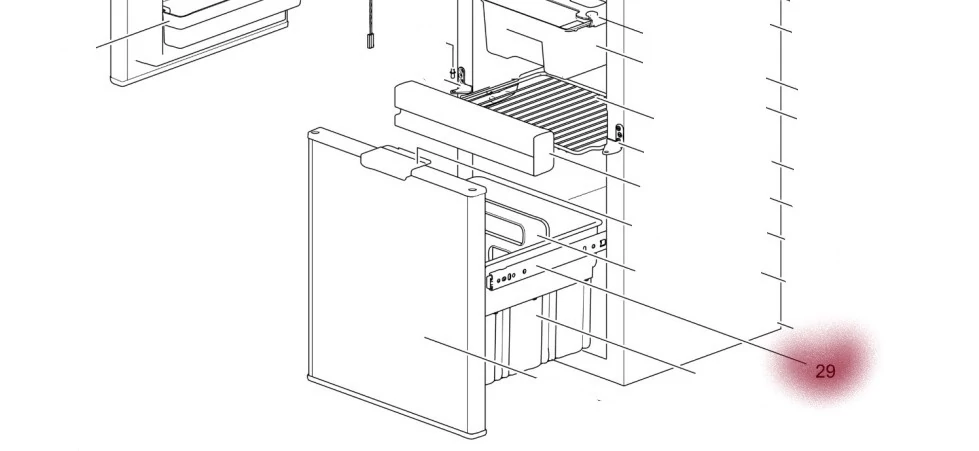 29