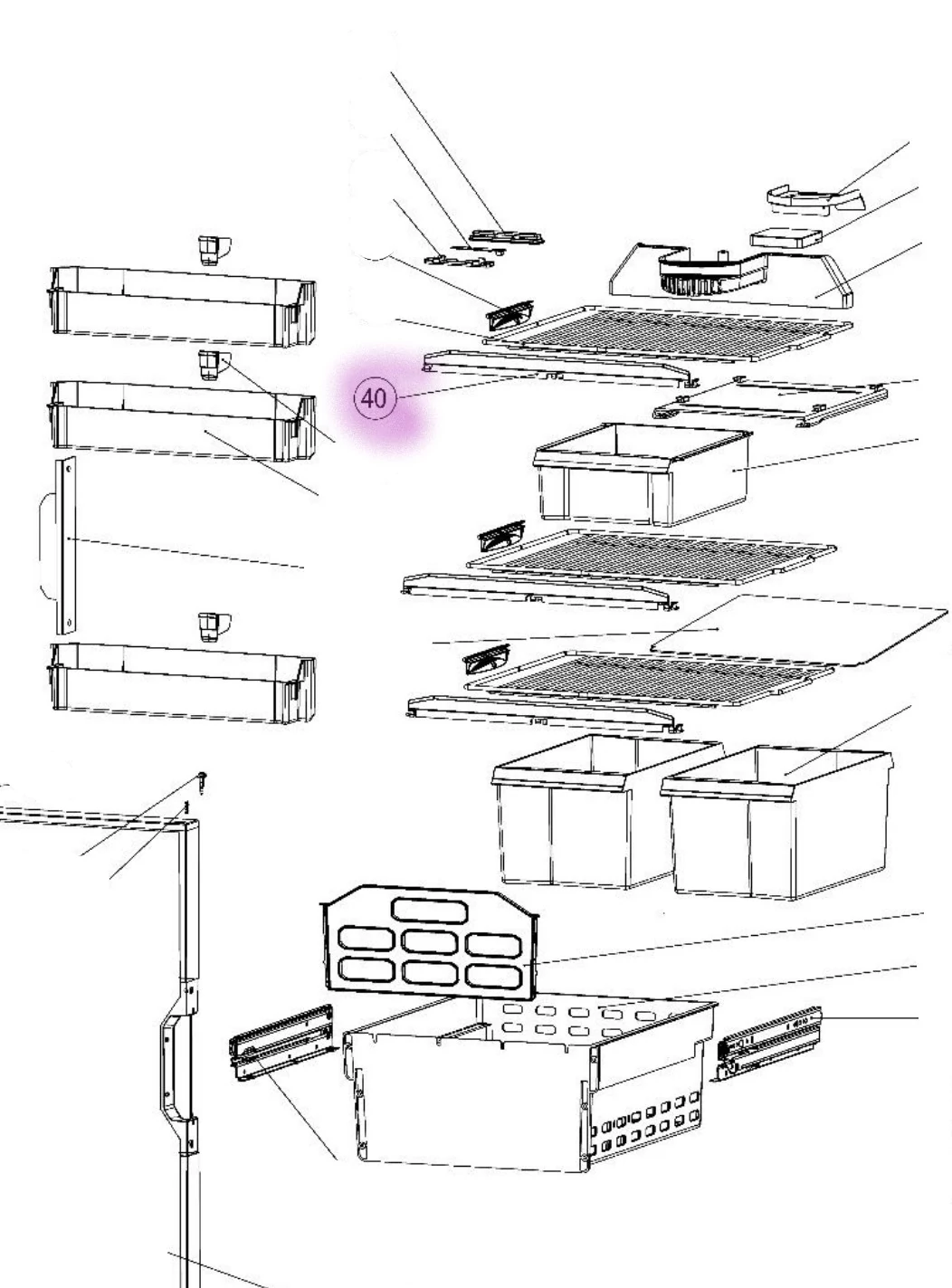 40