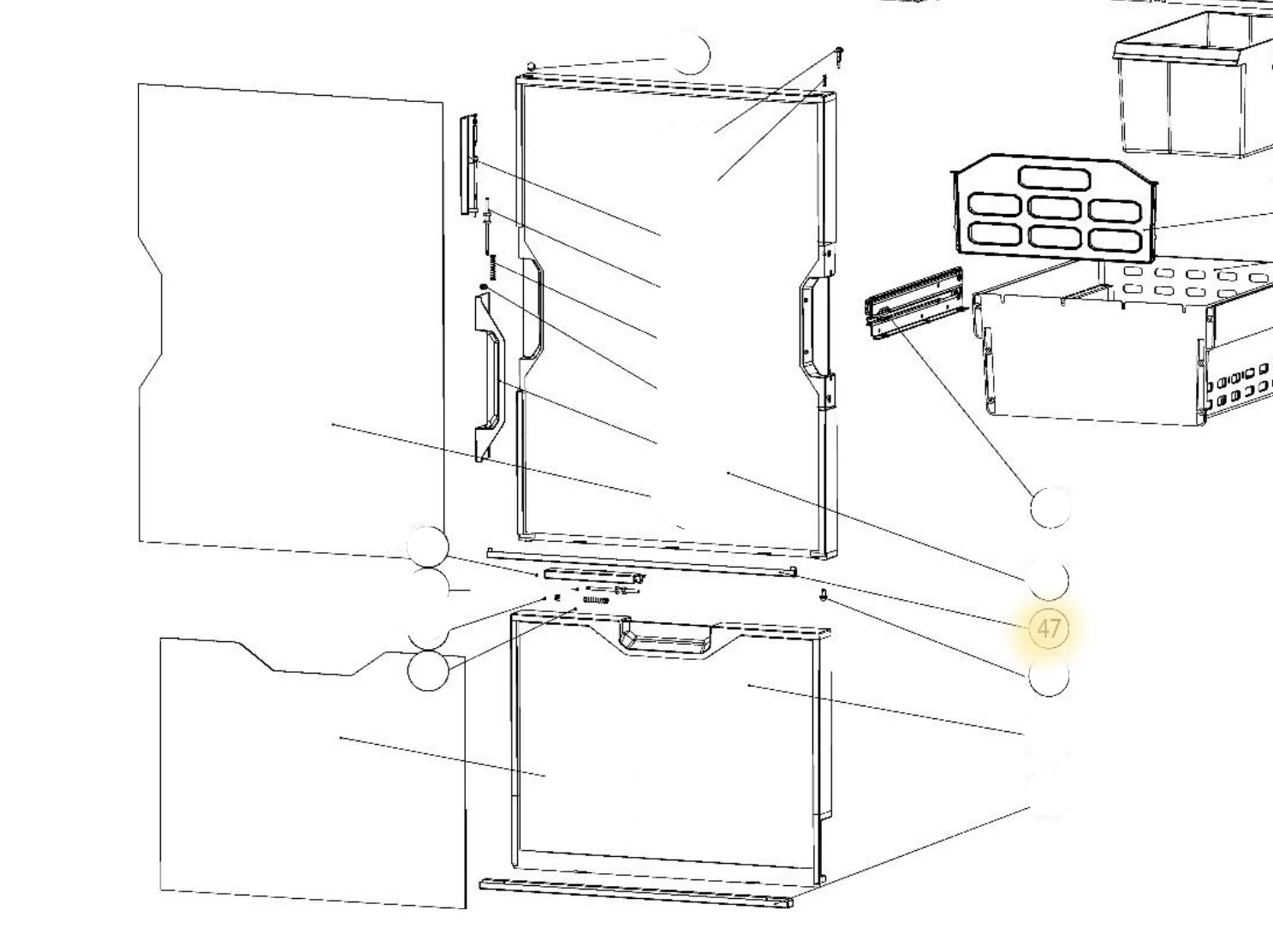 47