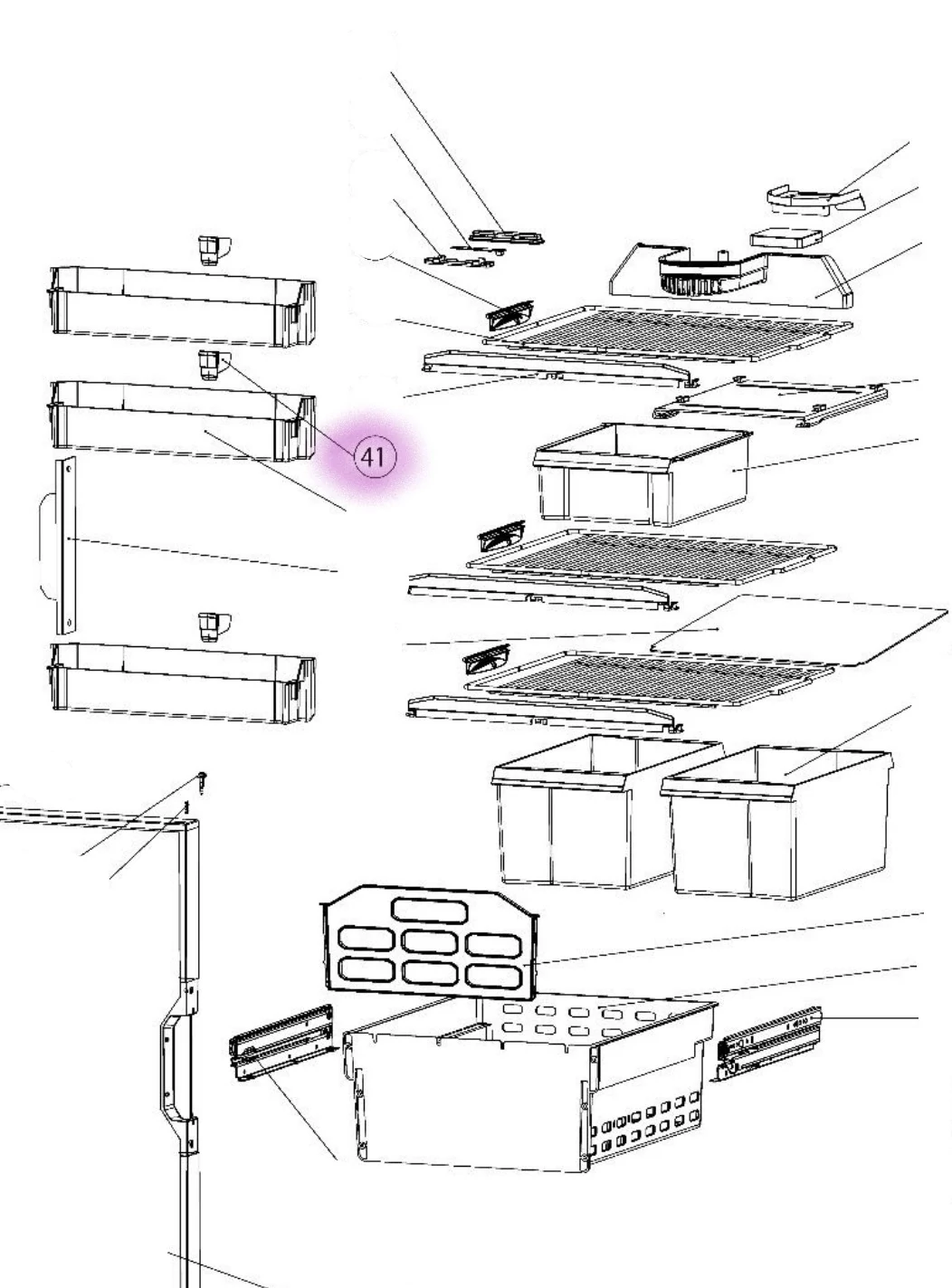 41