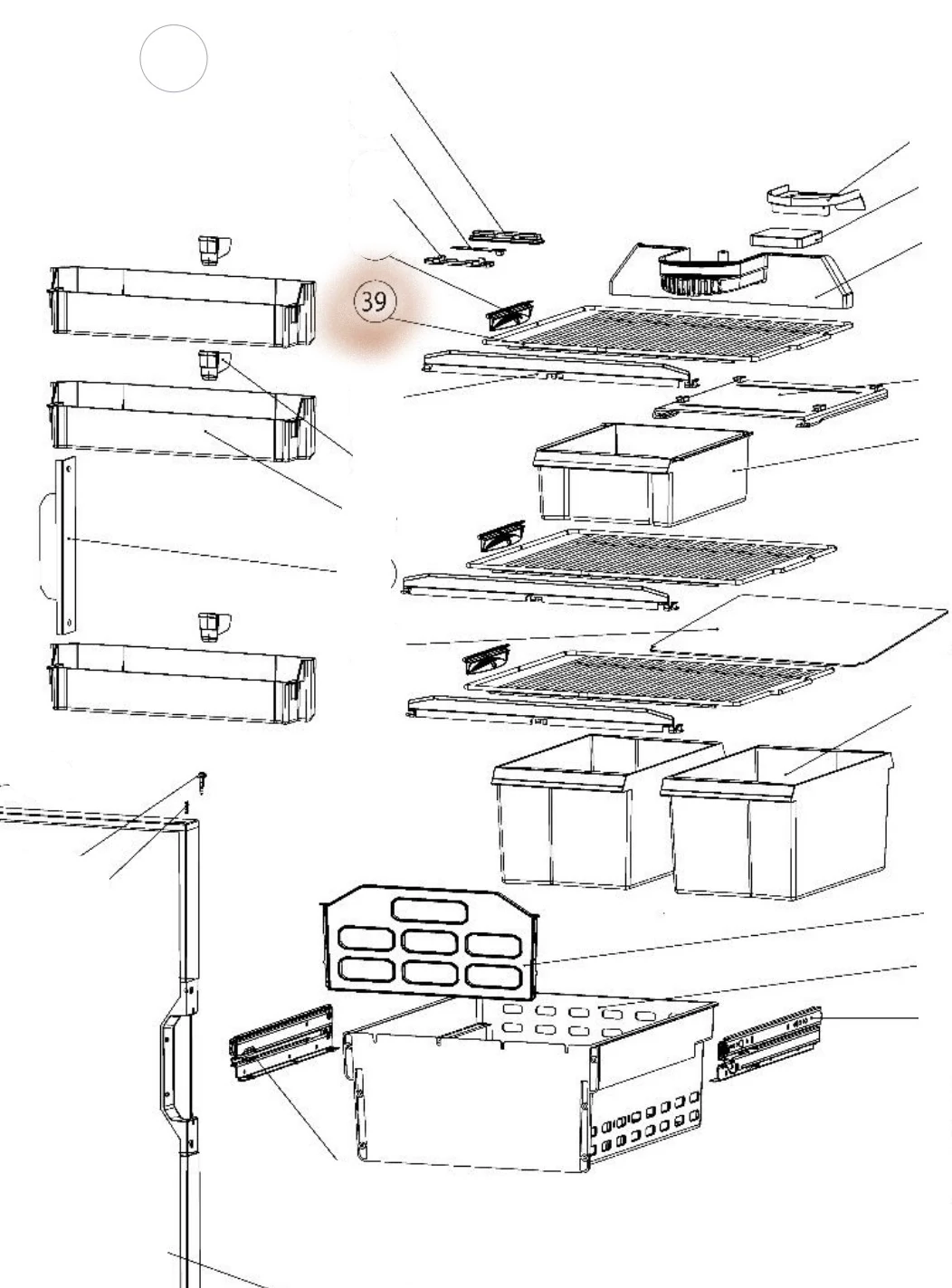 39