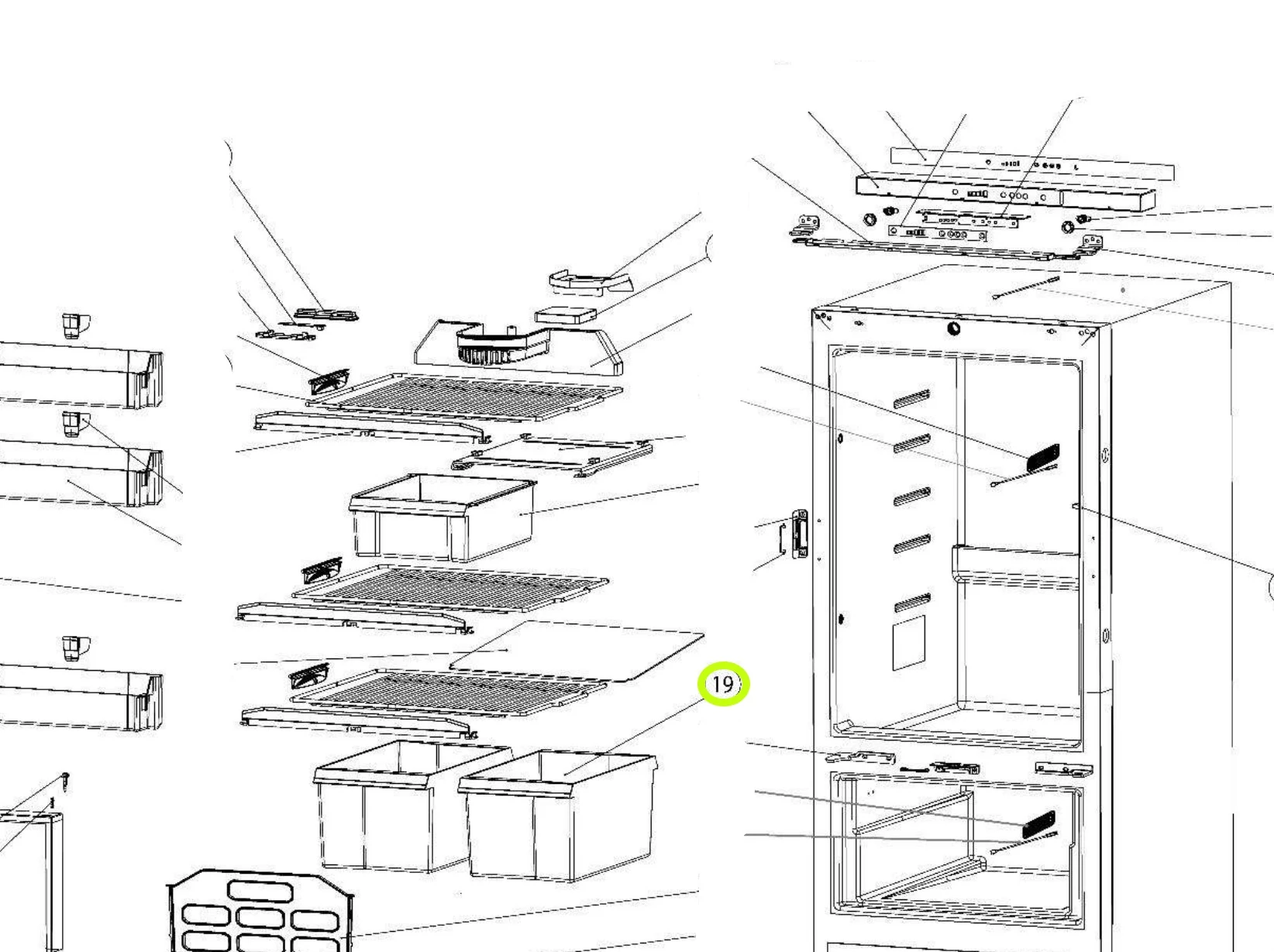 19