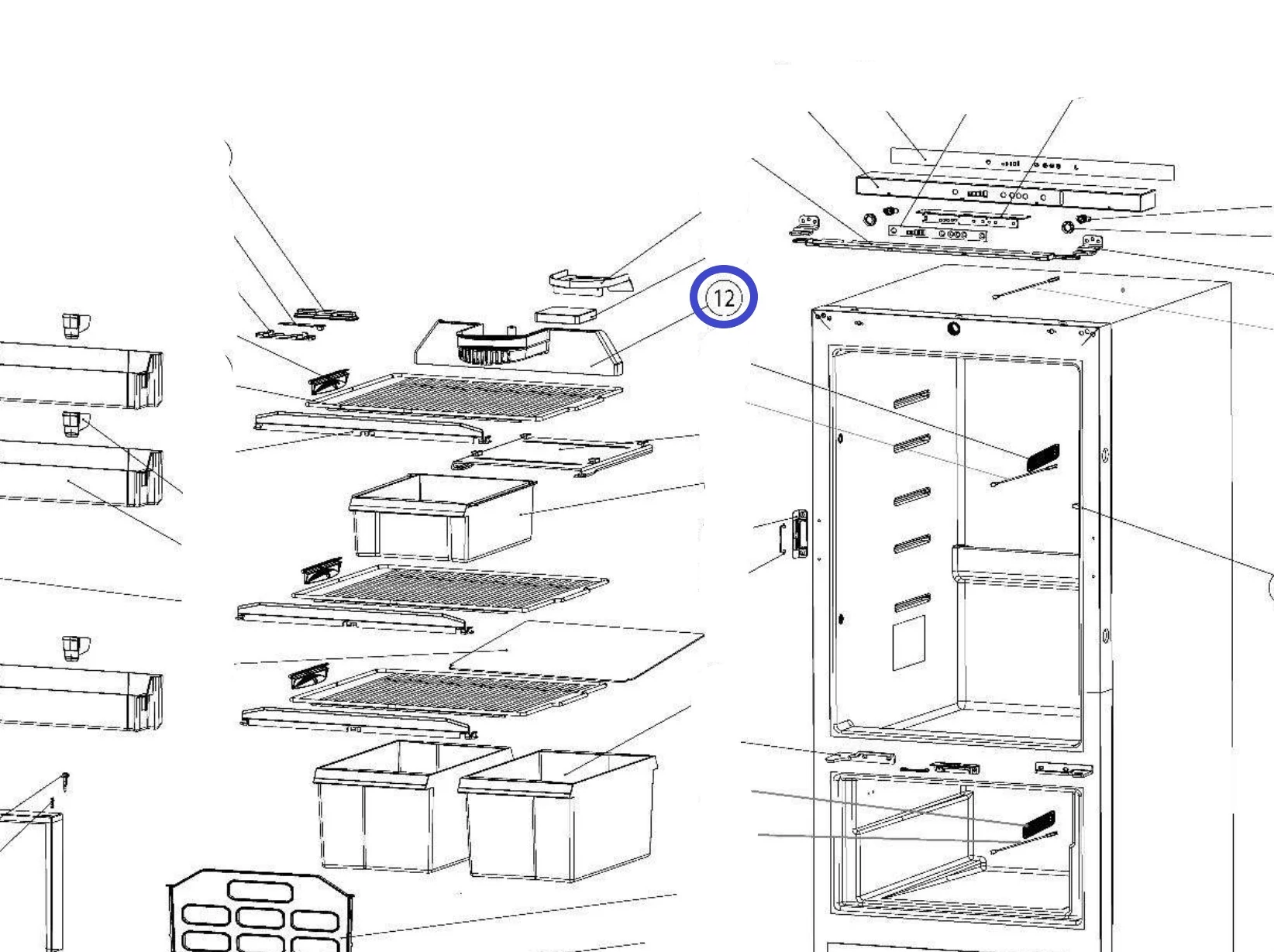 12