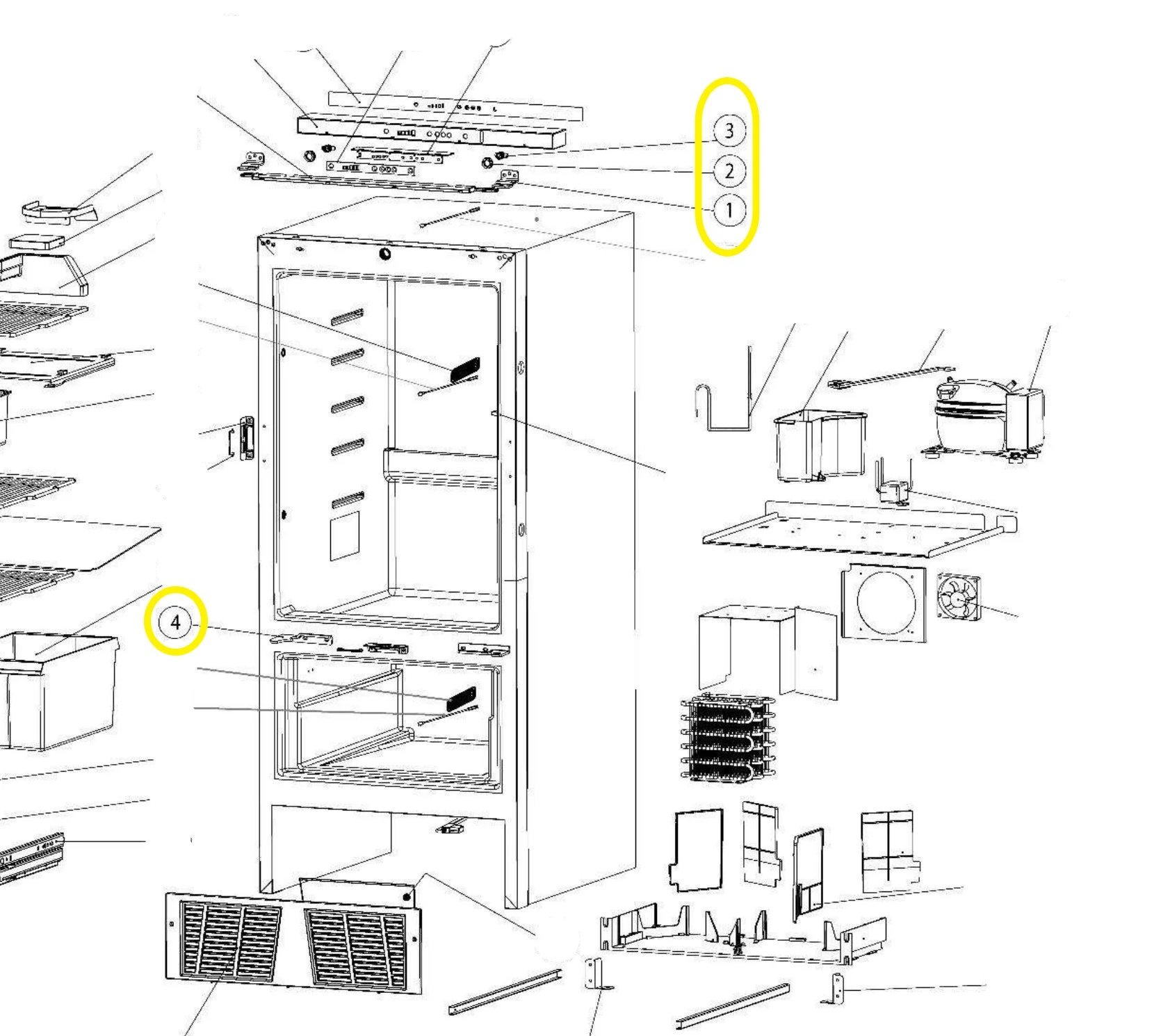 3
2
1
4