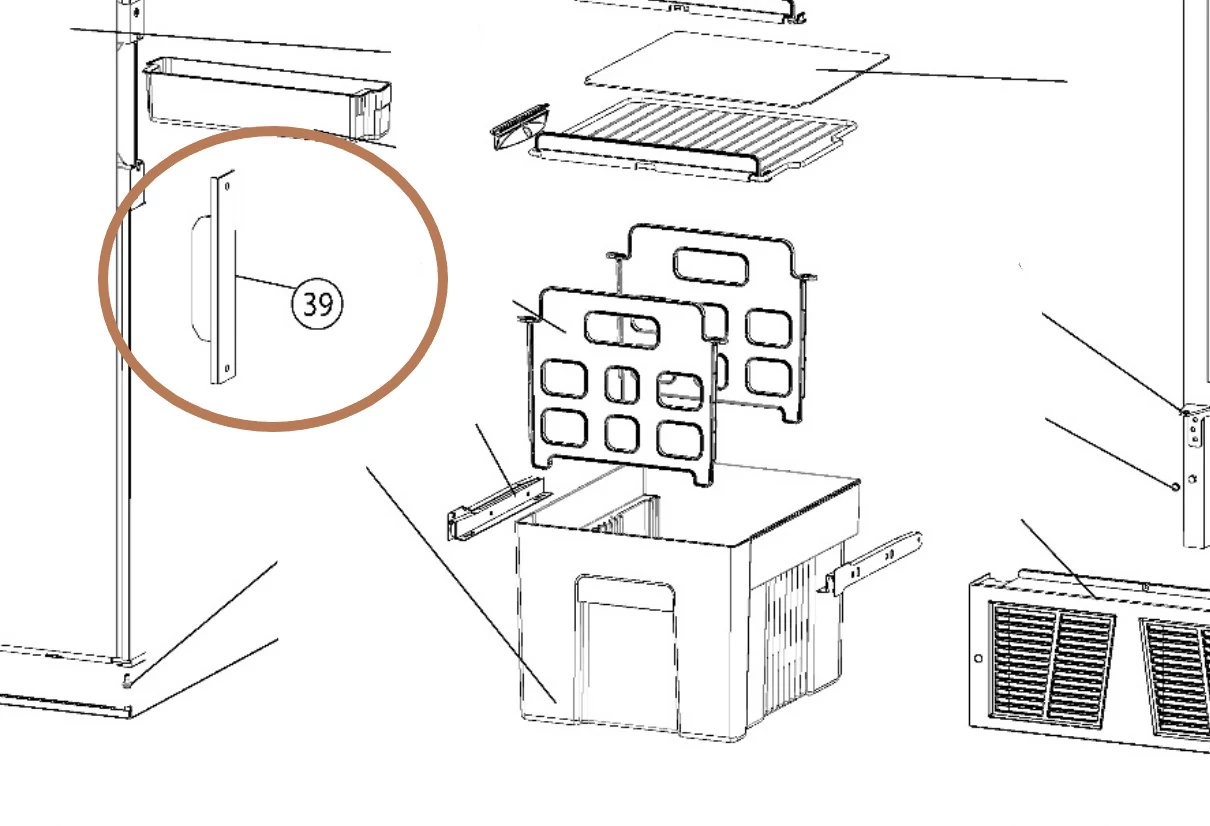 39