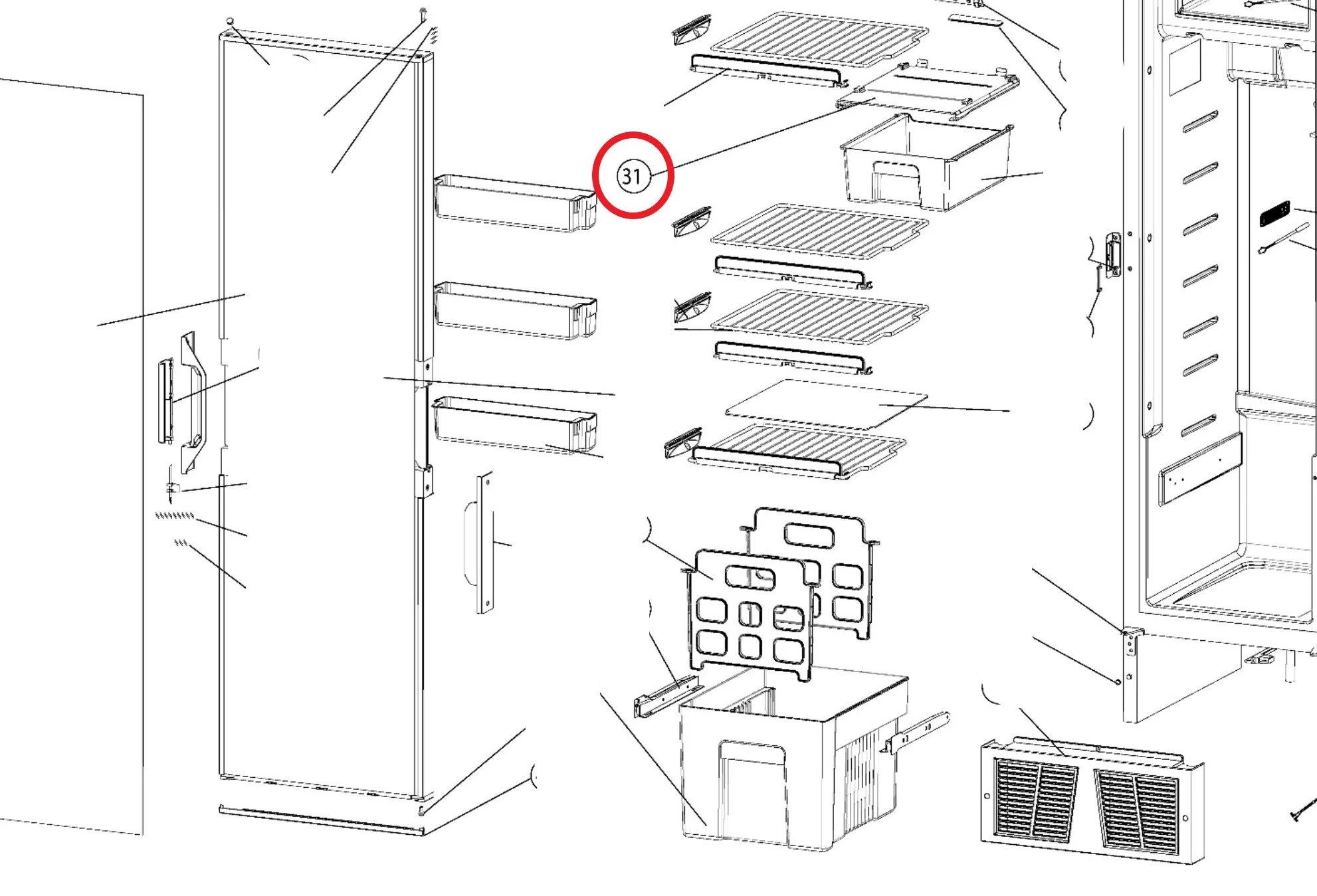 31