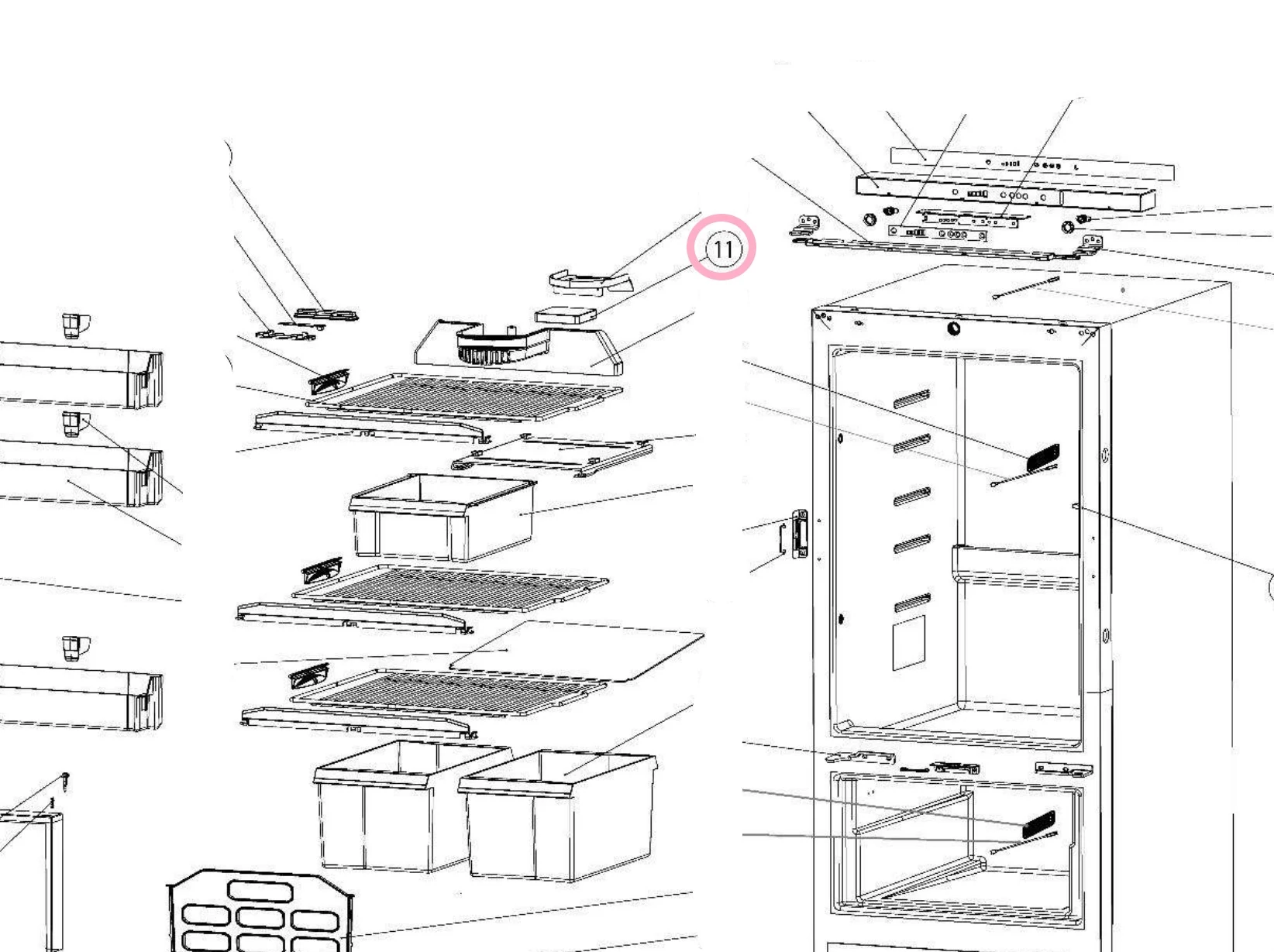 11