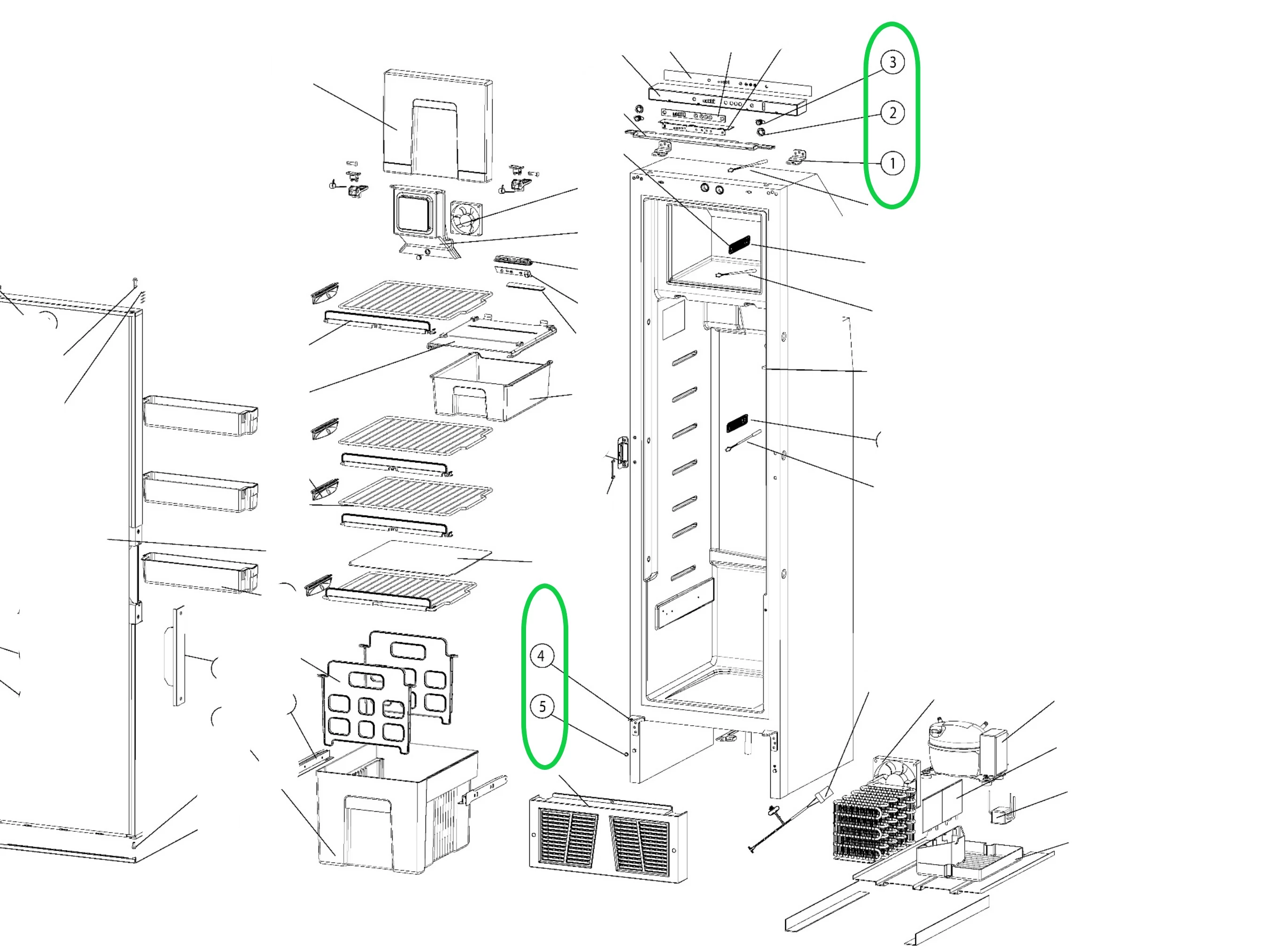 3
2
1
4
5