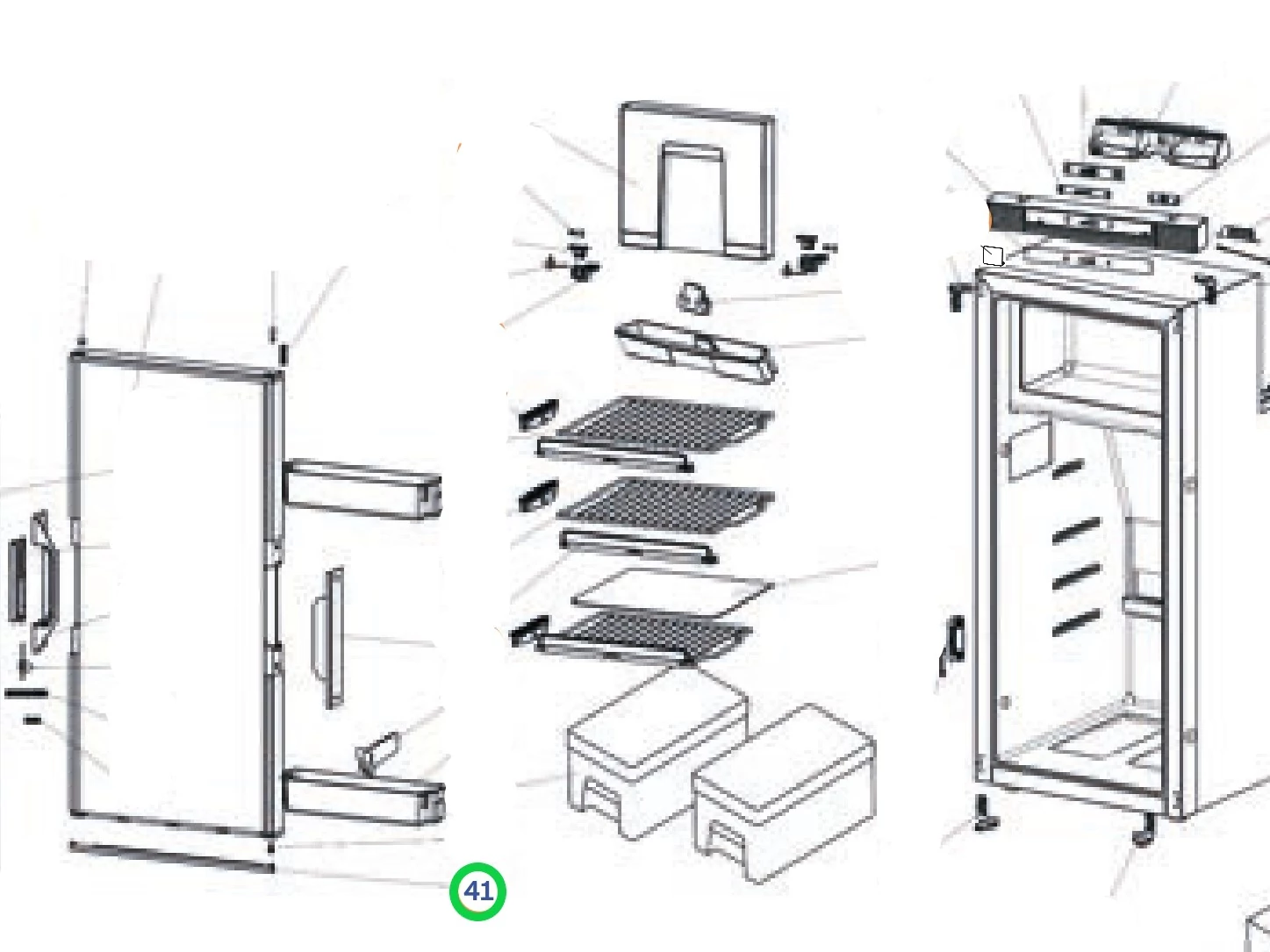 41