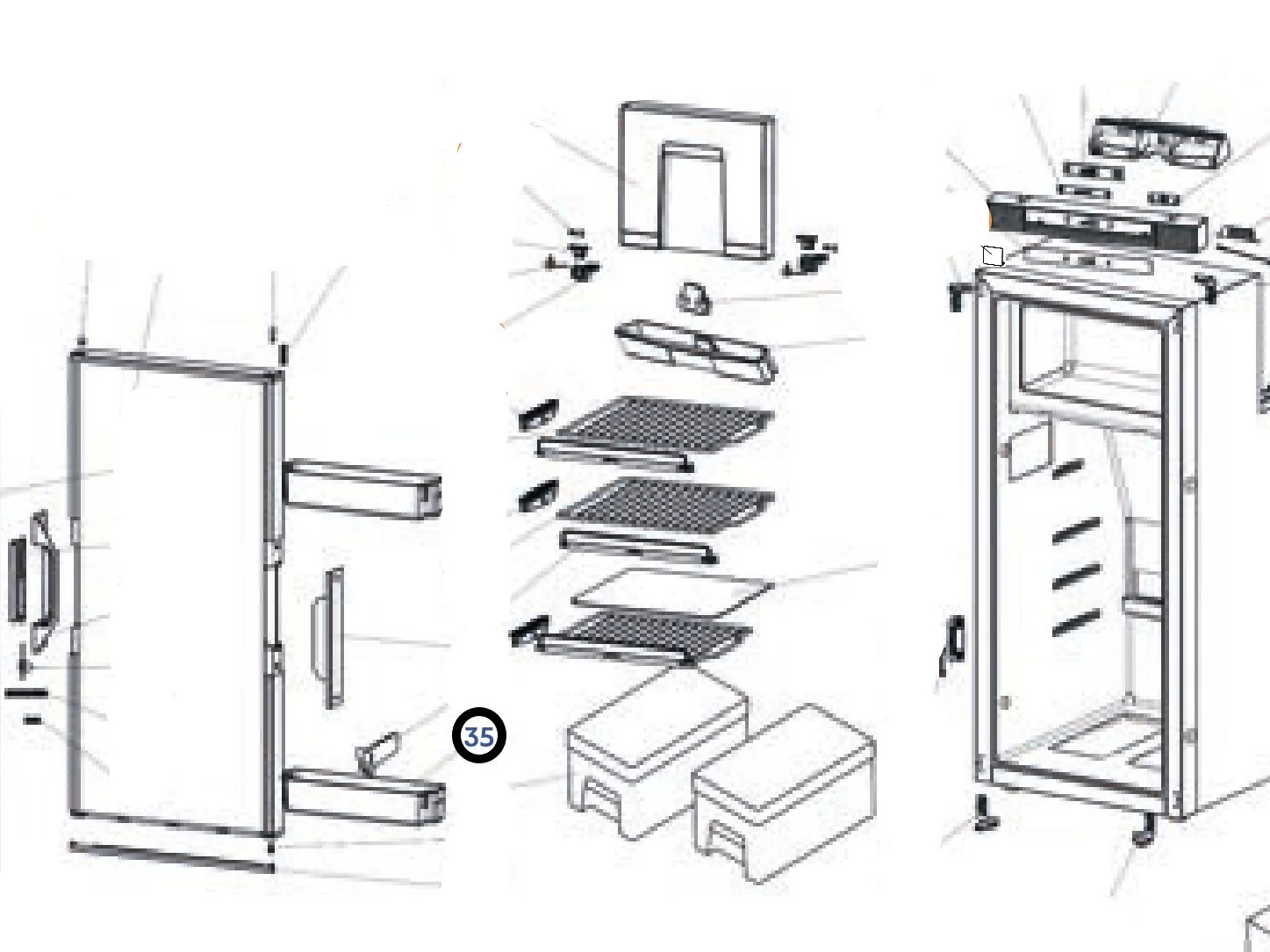 35