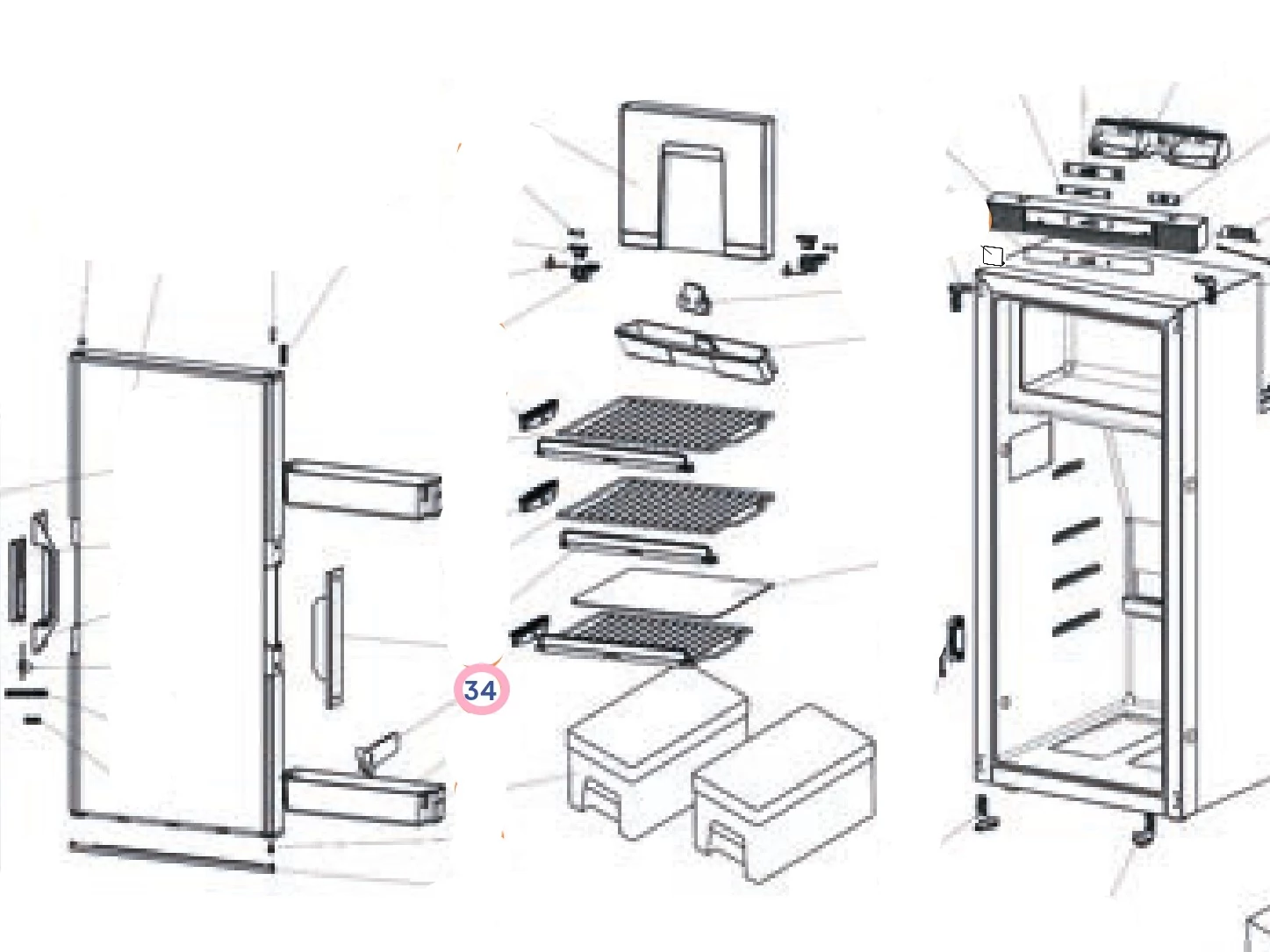 34