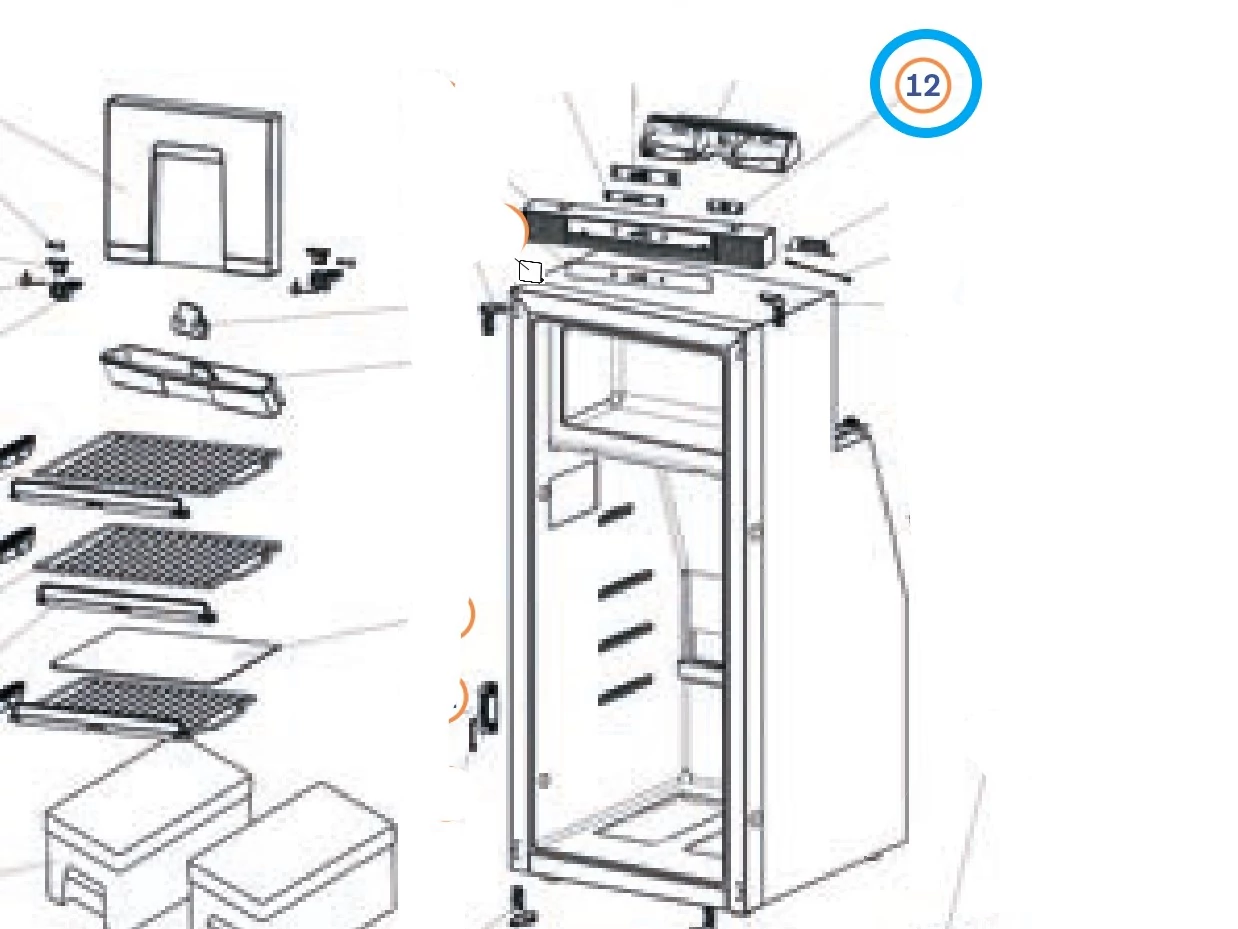 12