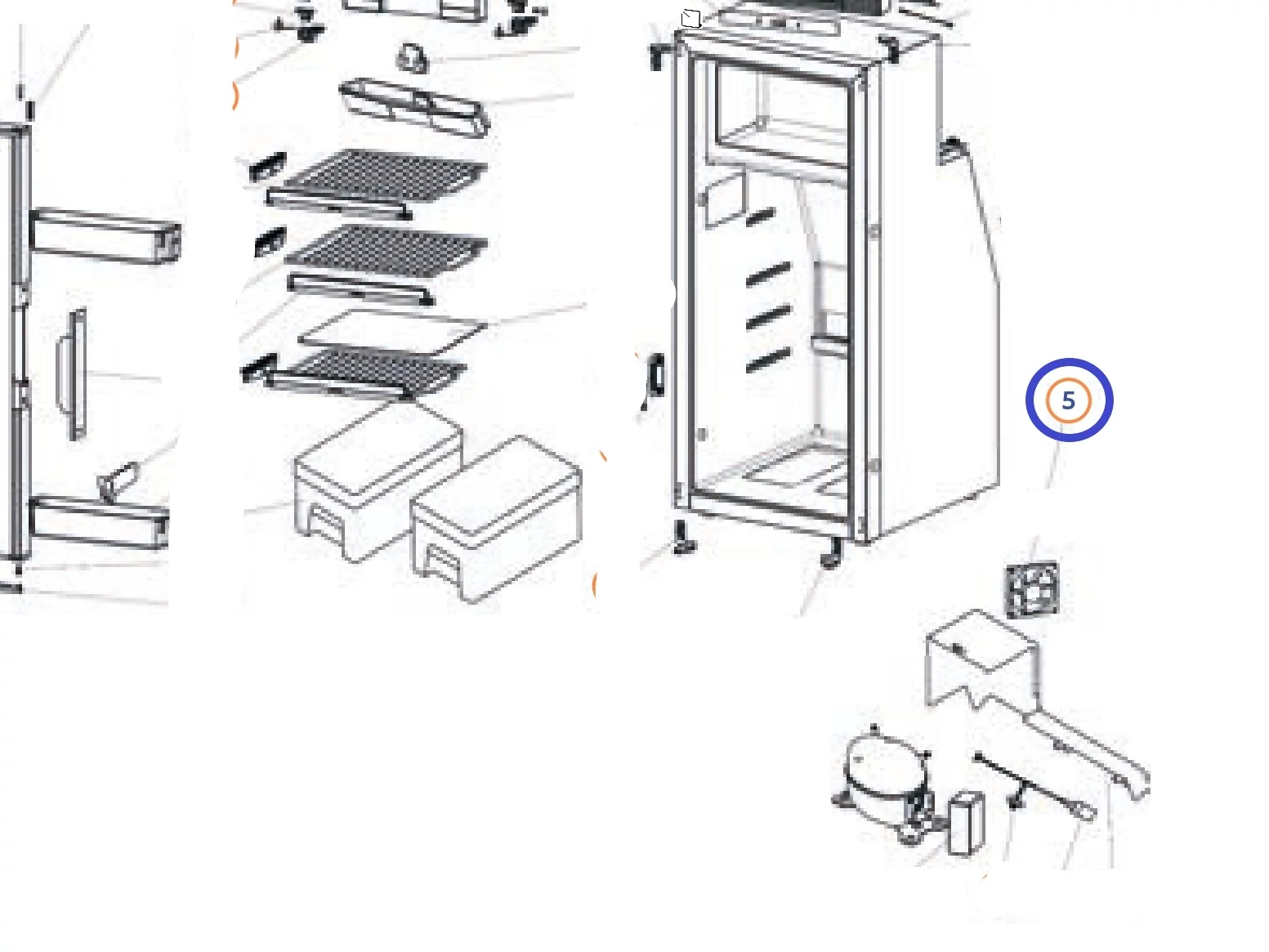 5