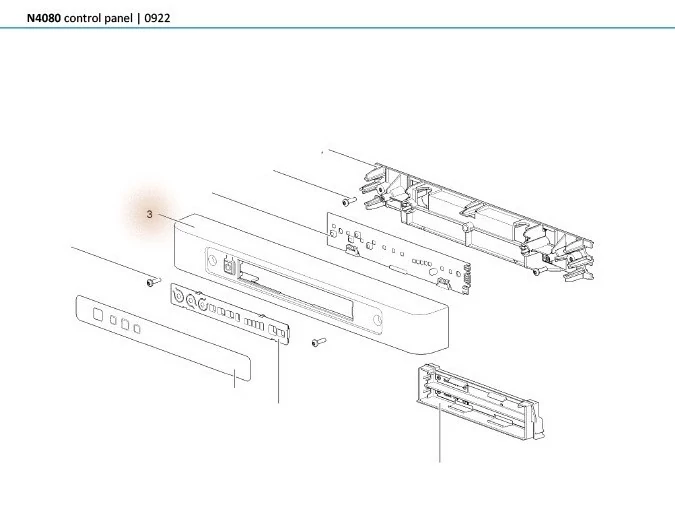 N4080 control panel | 0922

3