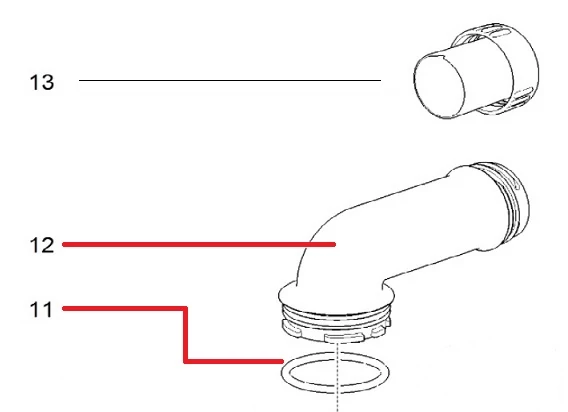 13

12

11