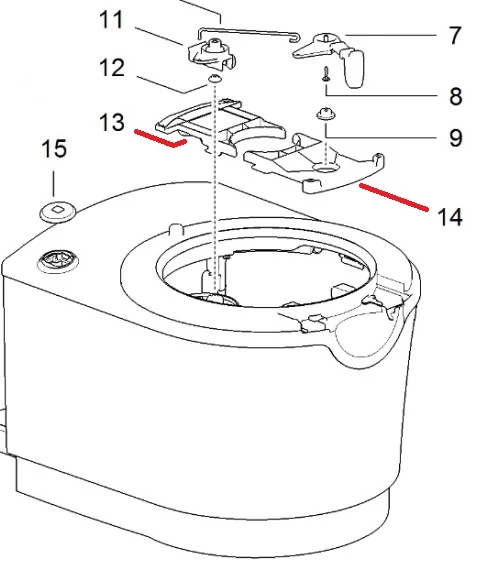 11
7
12
8
13
9
15
14