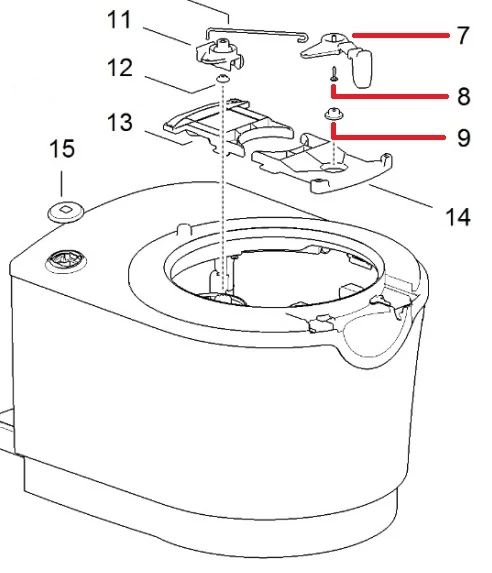 11
7
12
8
13
9
15
14