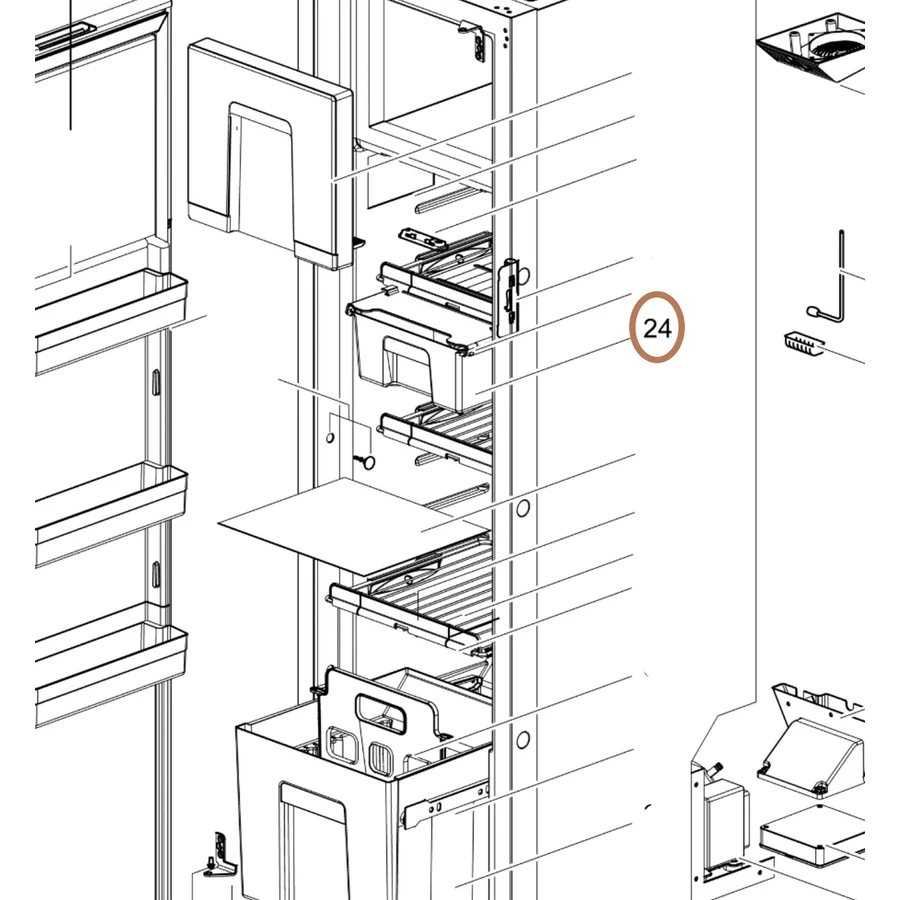 24