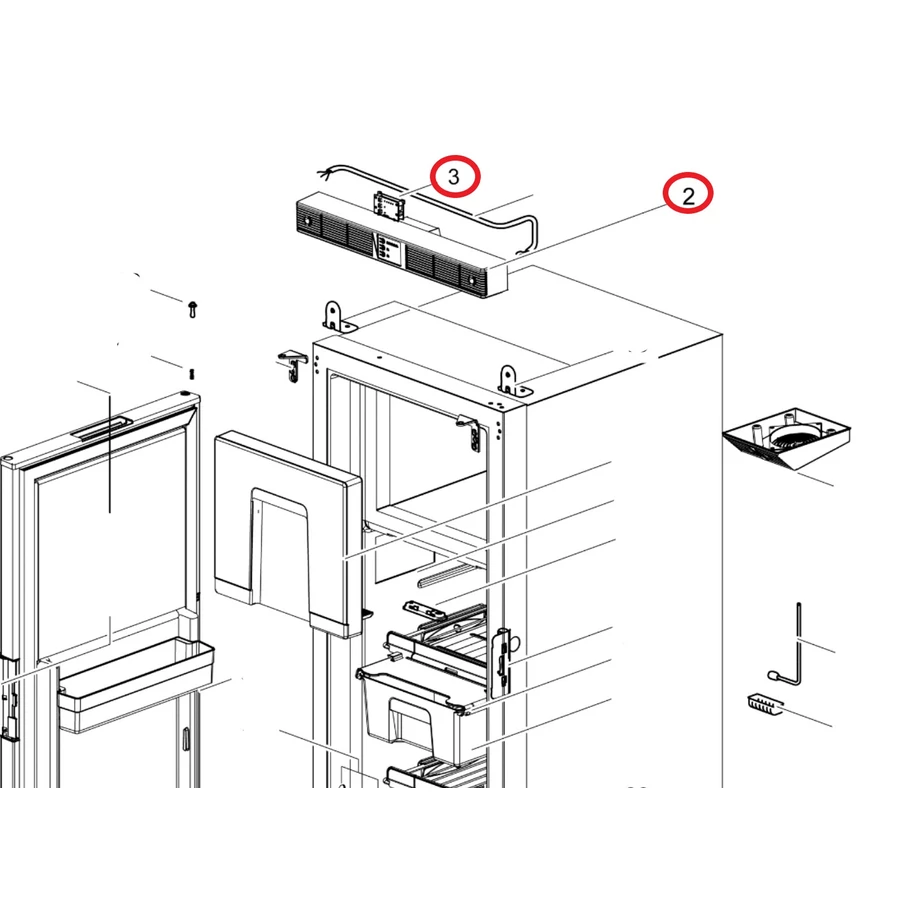 3
2