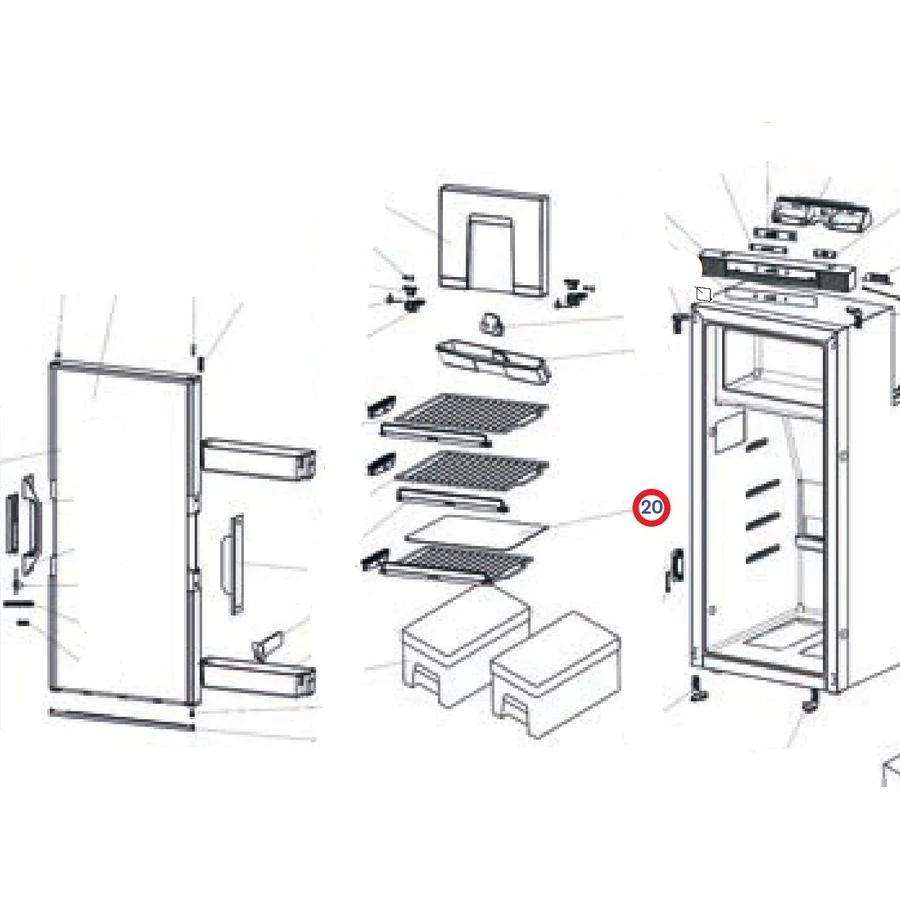 20