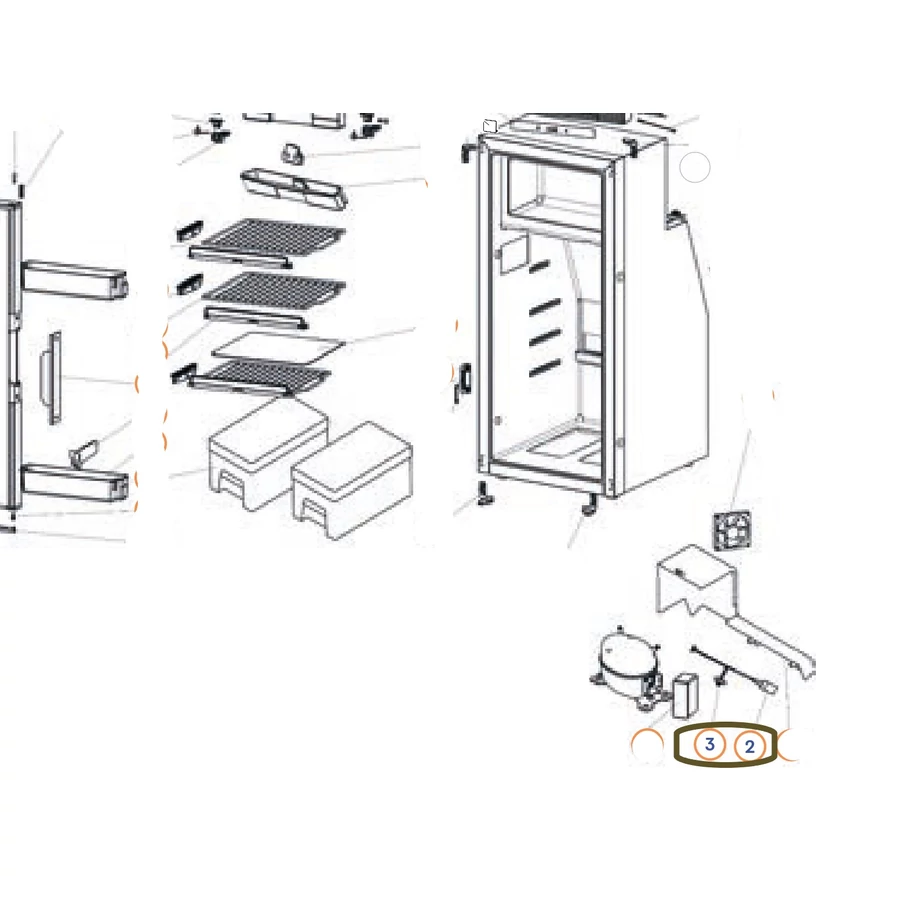 3 2