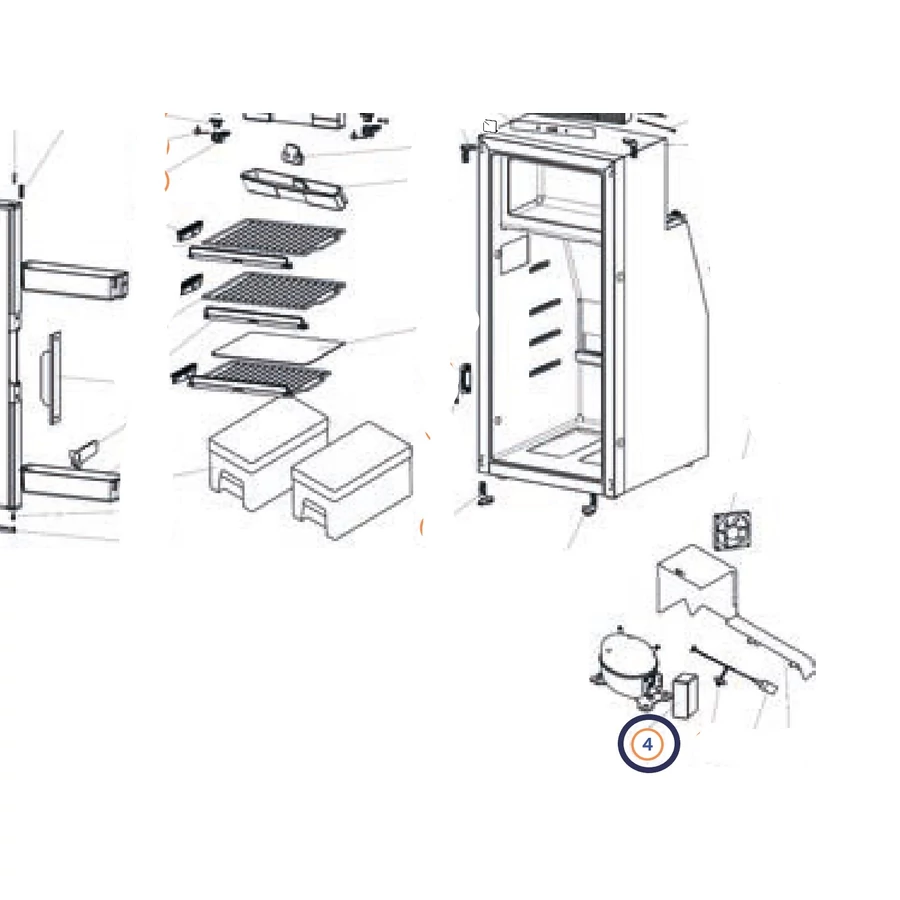 4