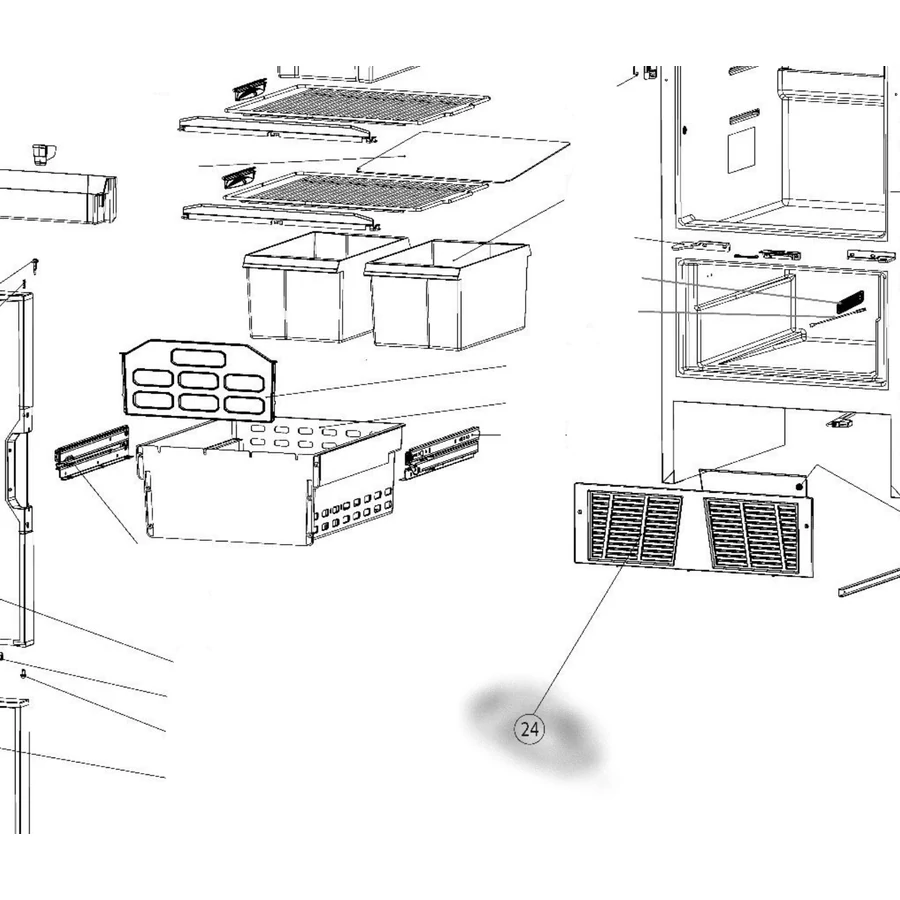 24