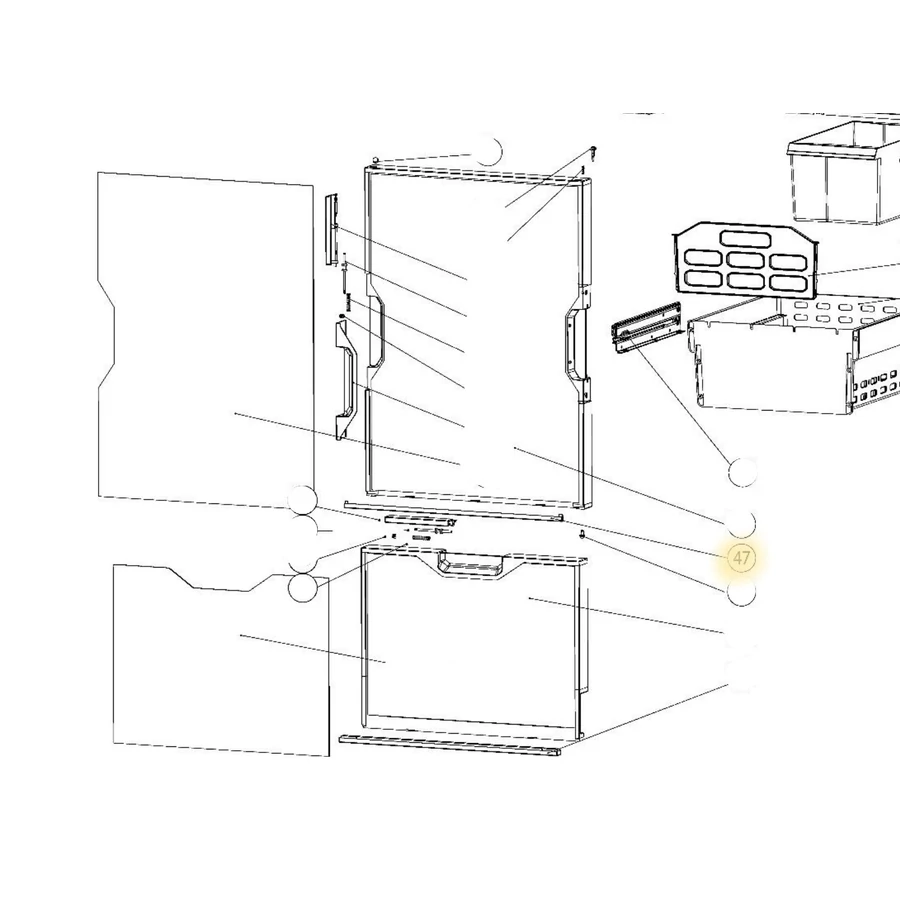 47