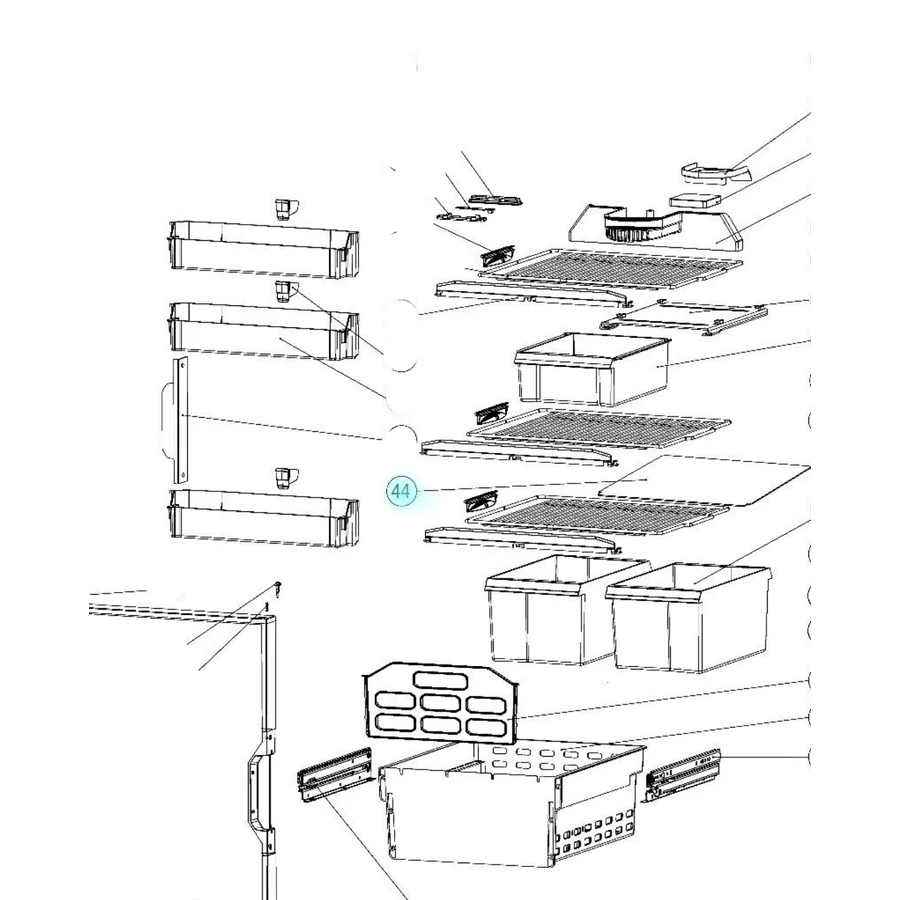 44