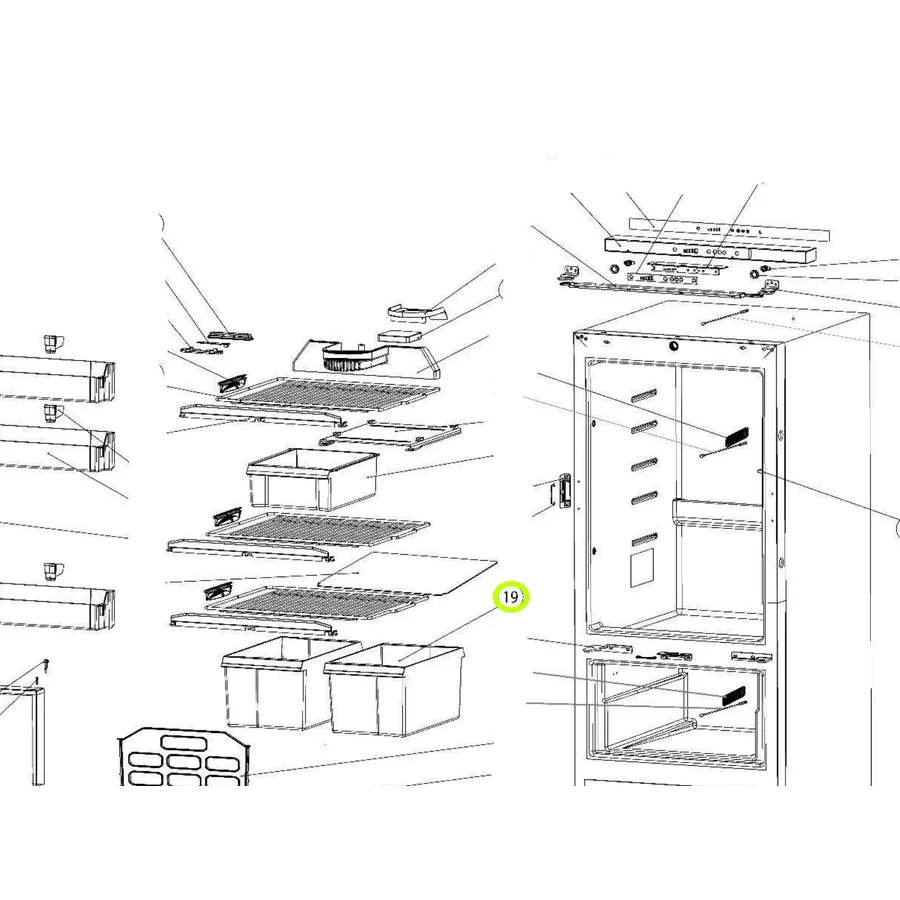 19