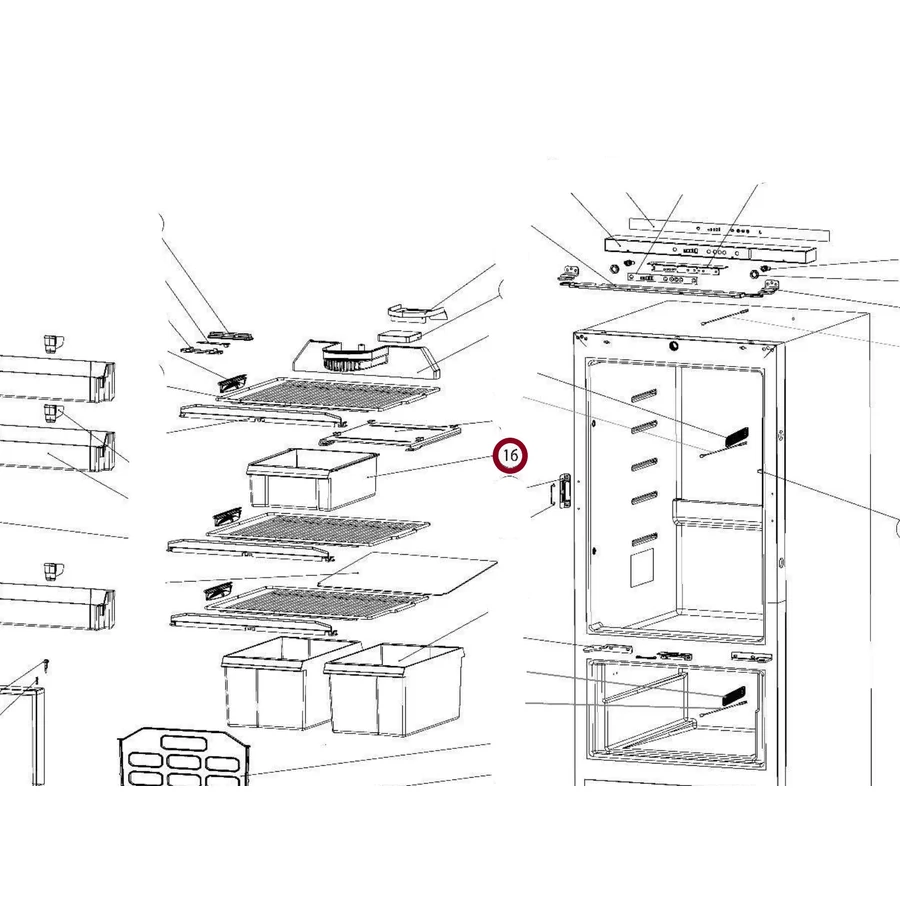 16