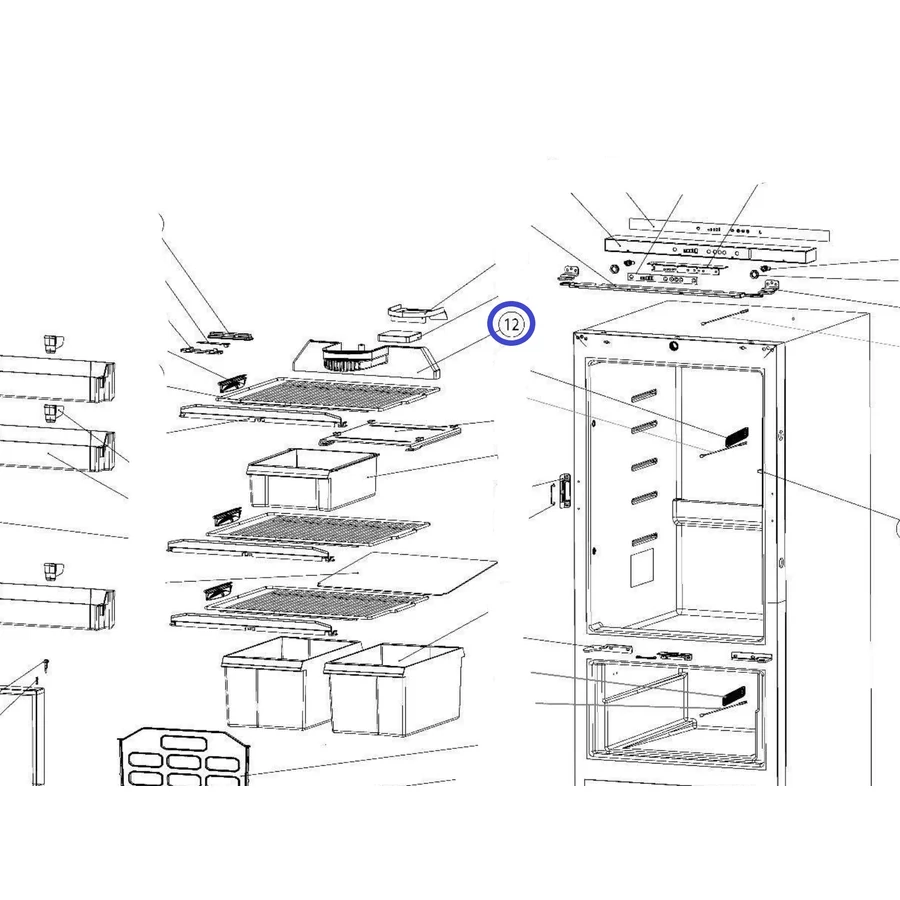 12