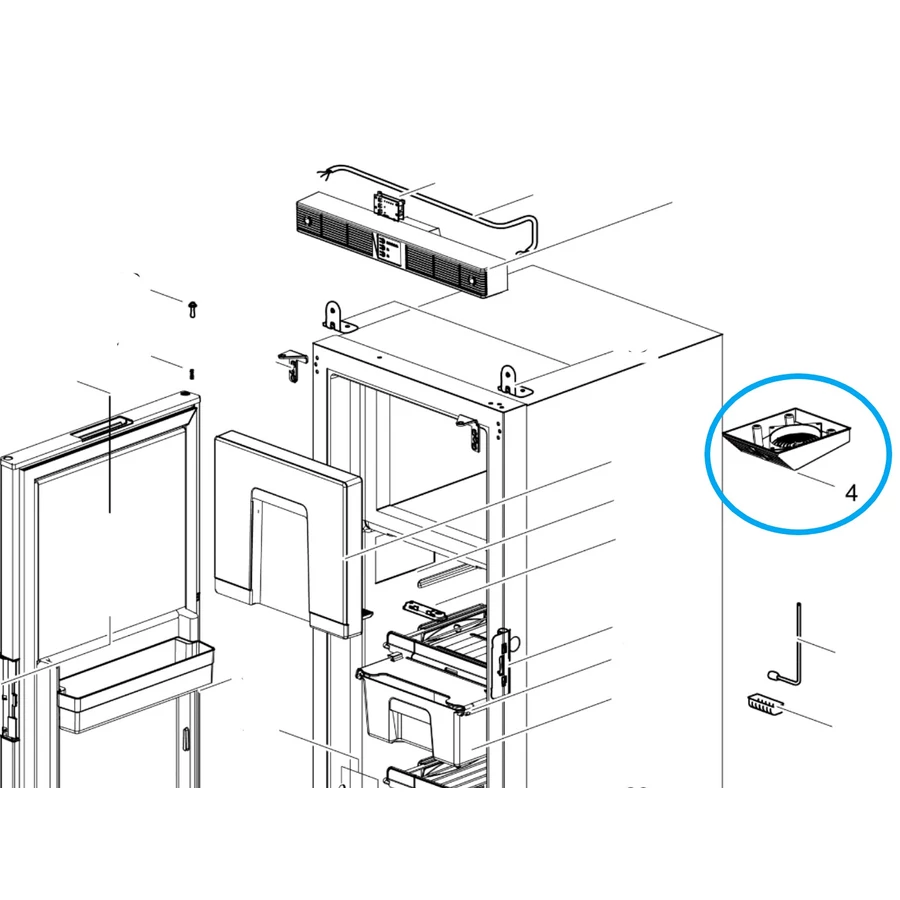 4