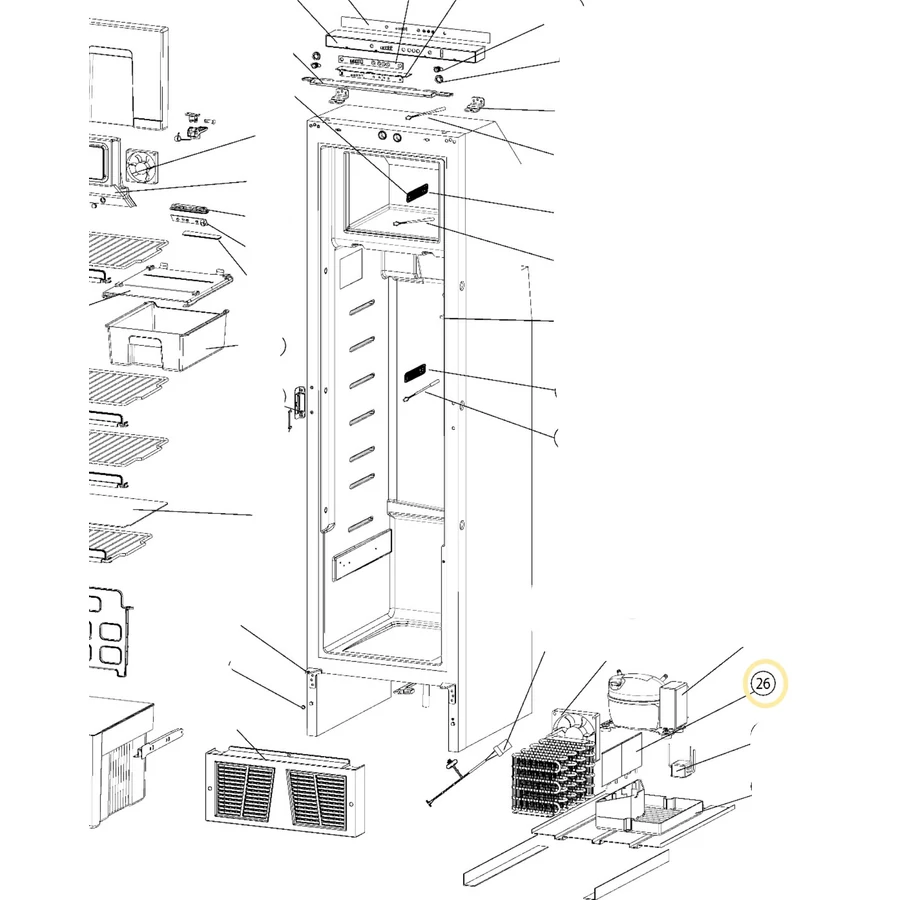 26