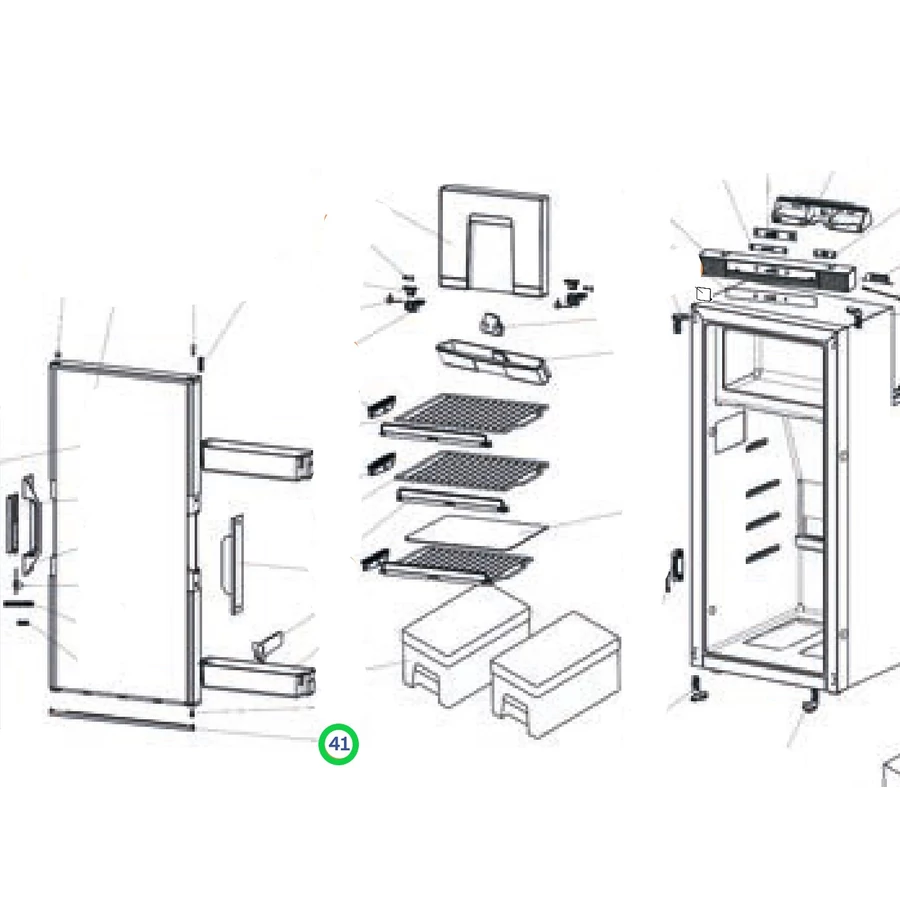 41