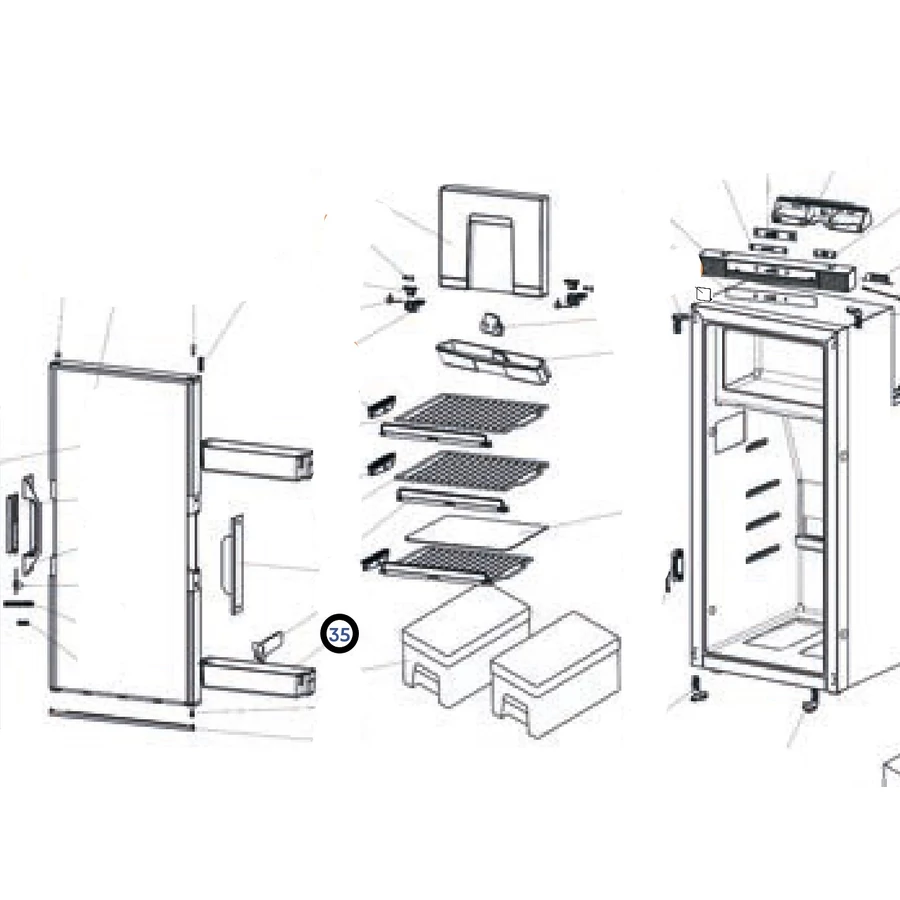 35