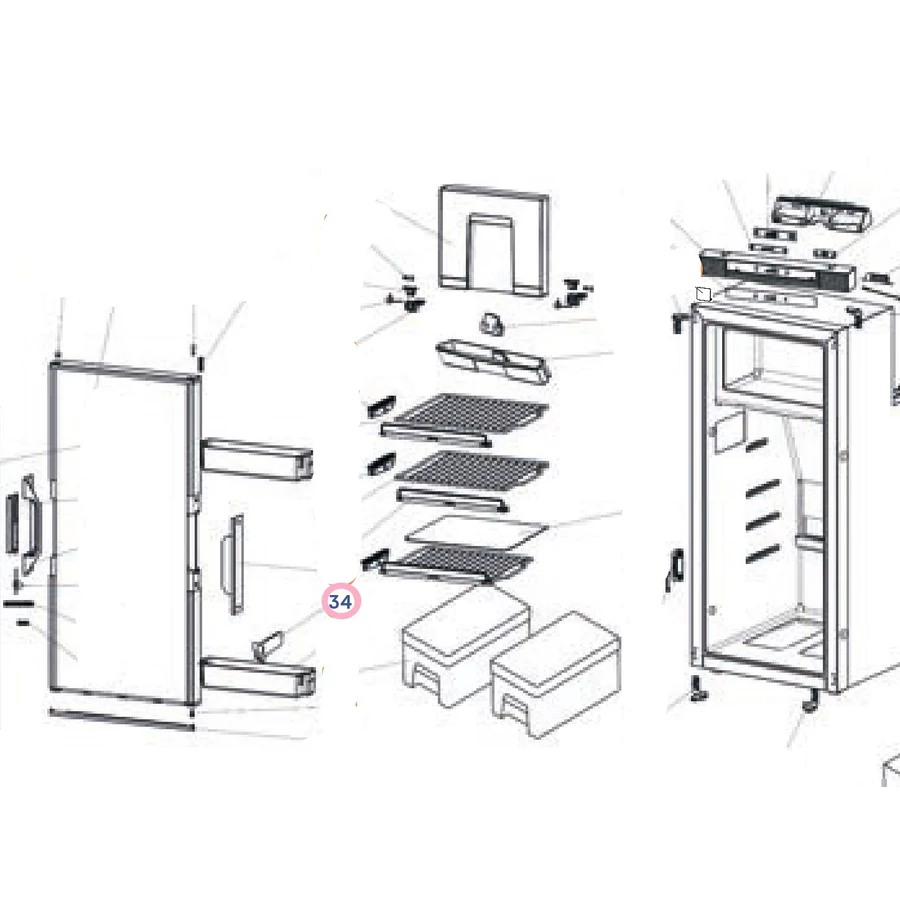 34