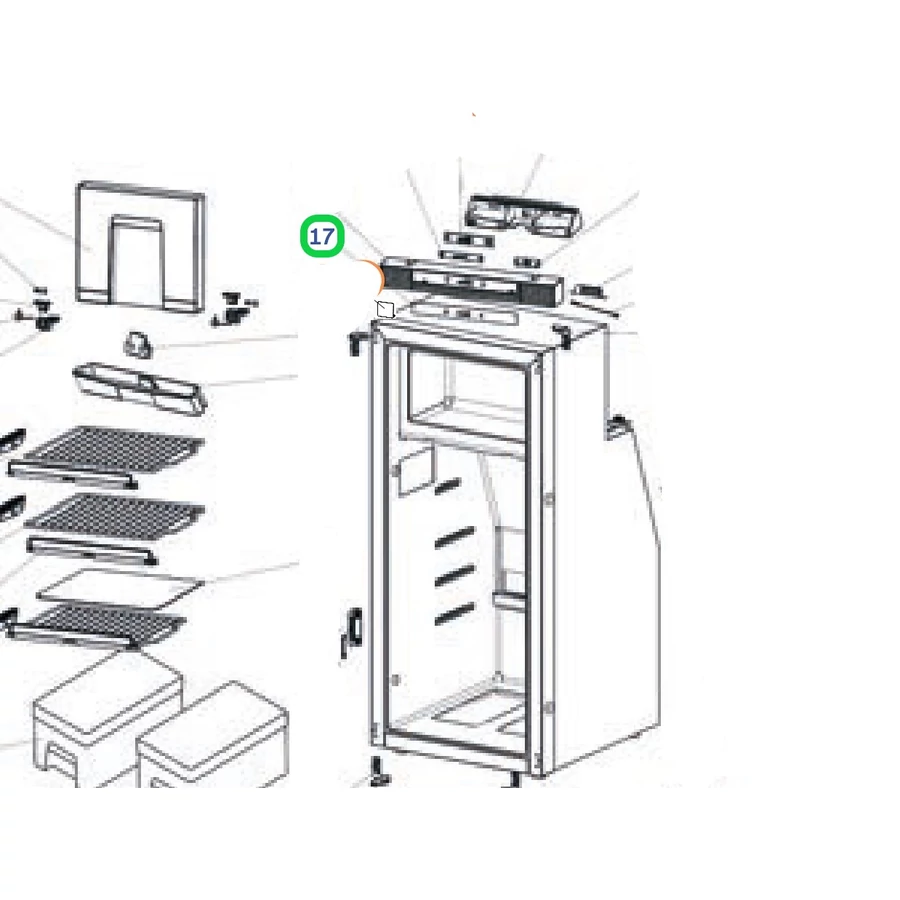 17