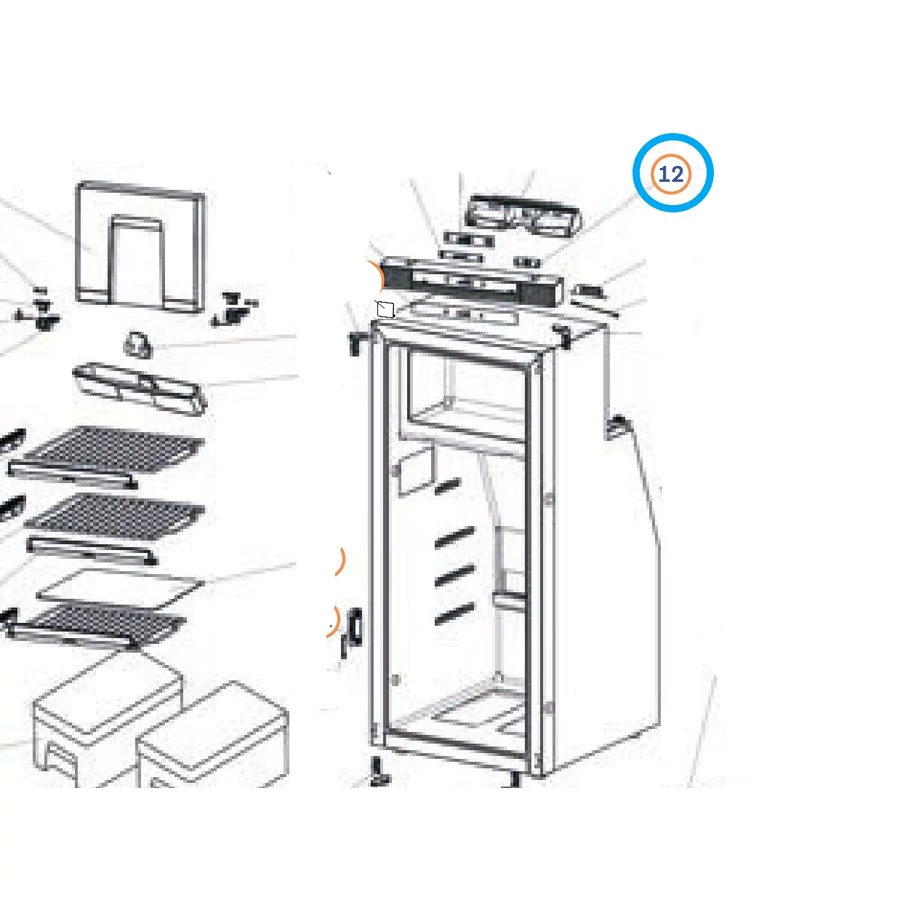 12