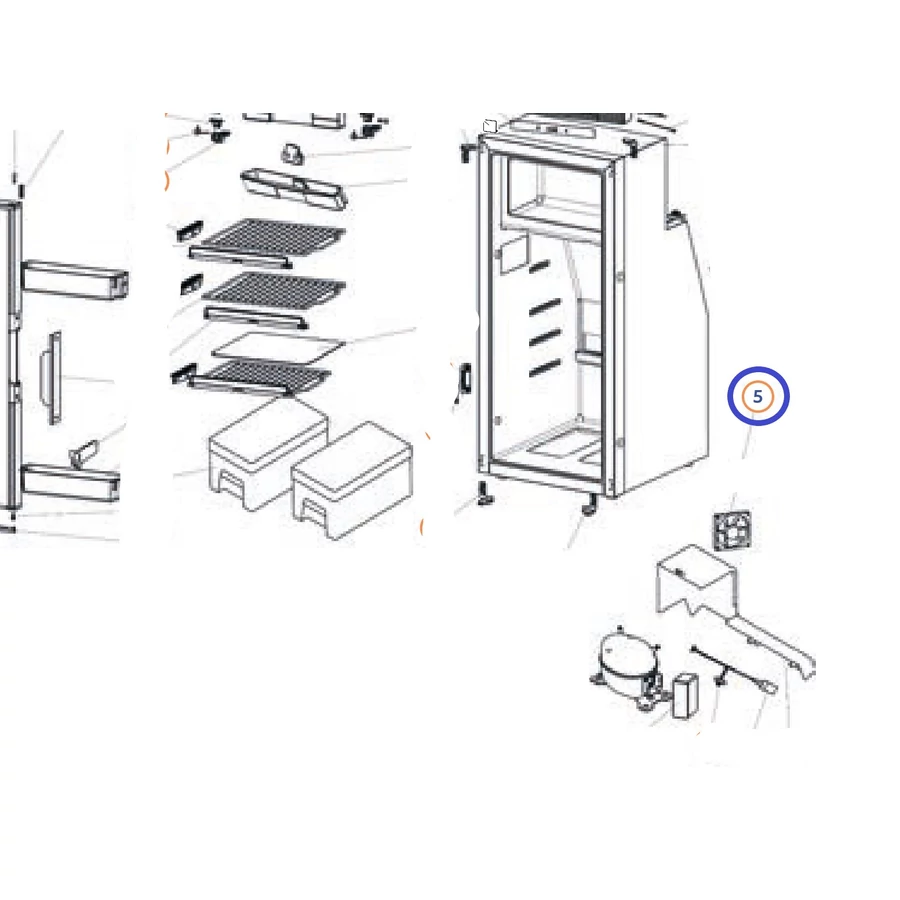 5