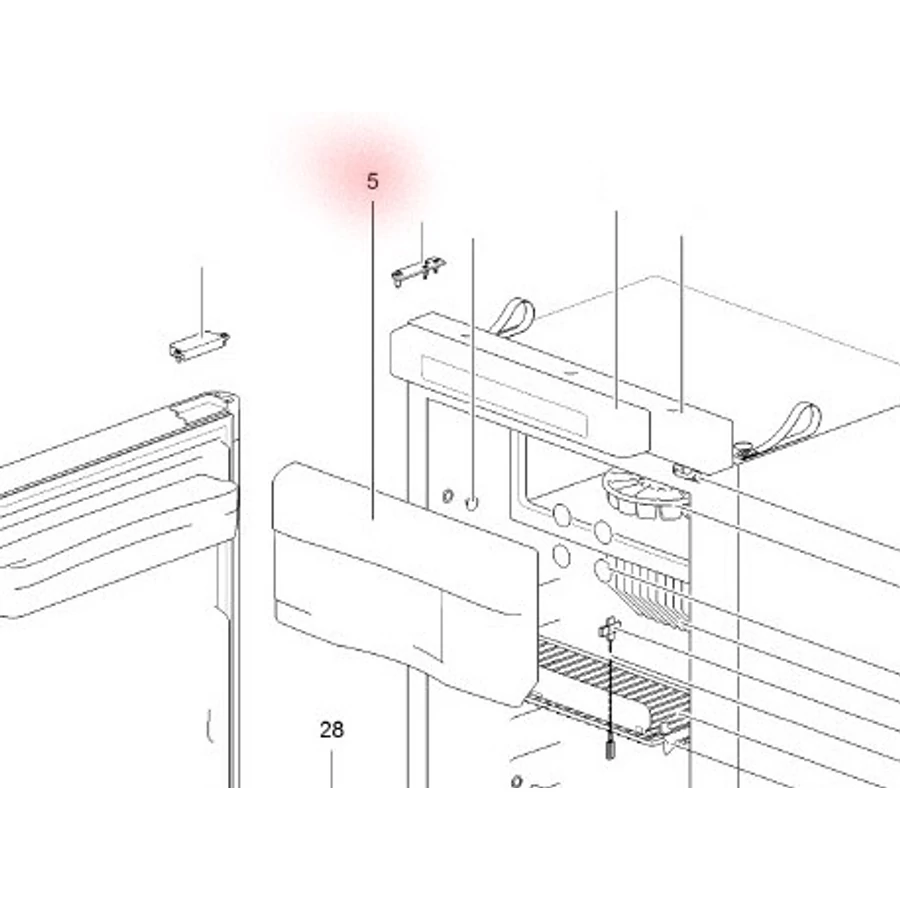 5

28