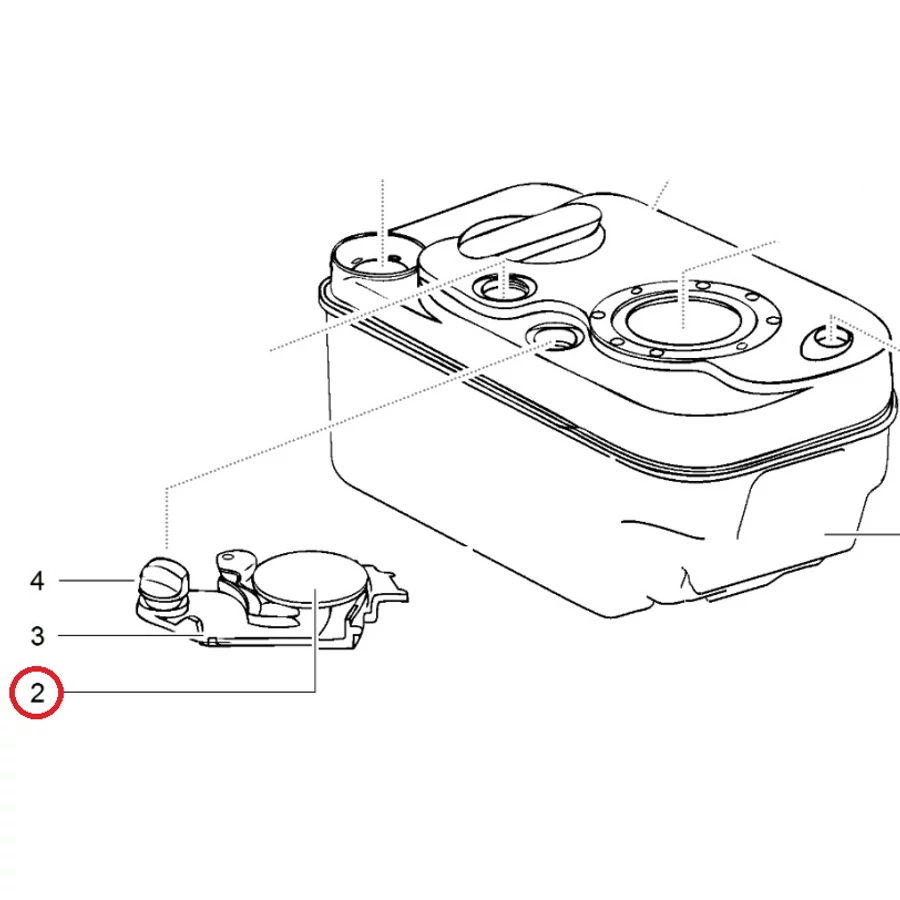 4
3
2