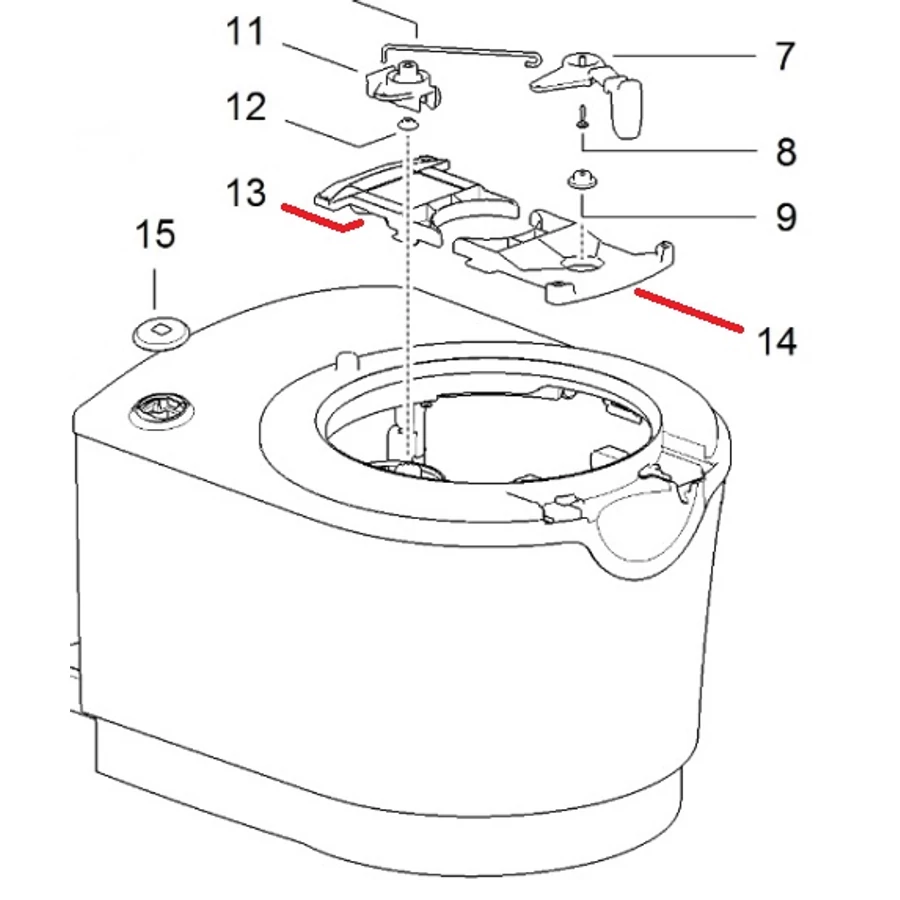 11
7
12
8
13
9
15
14