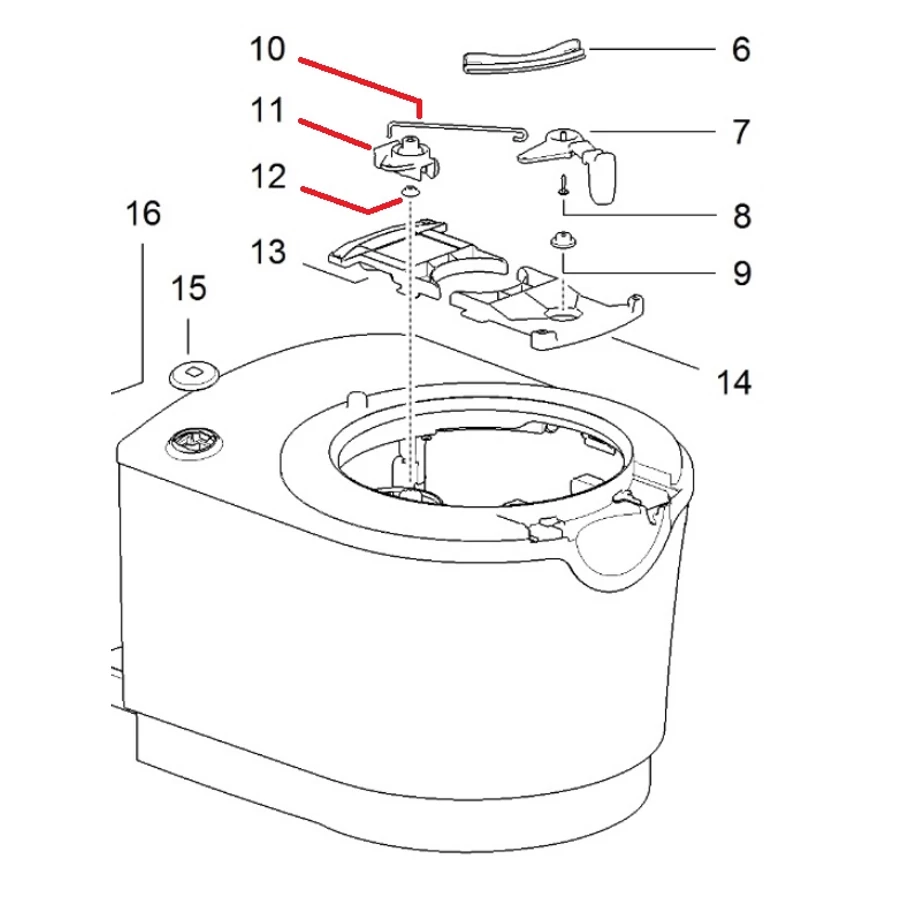 10
6
11
7
12
8
16
13
9
15
14