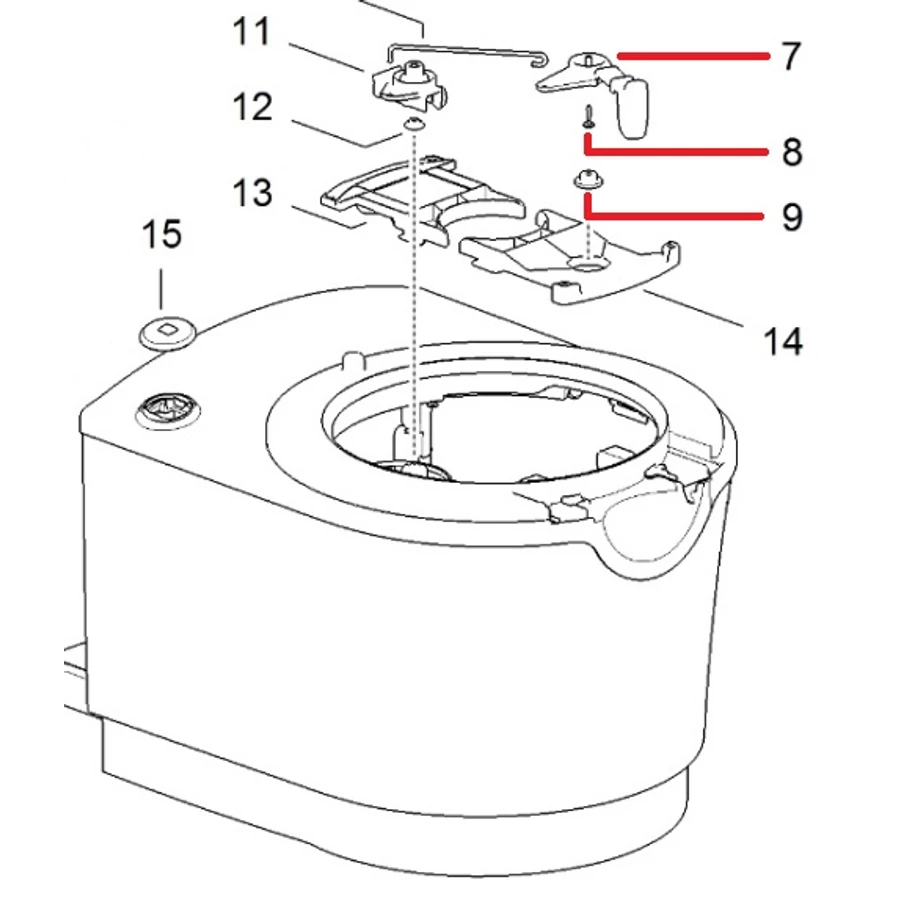 11
7
12
8
13
9
15
14