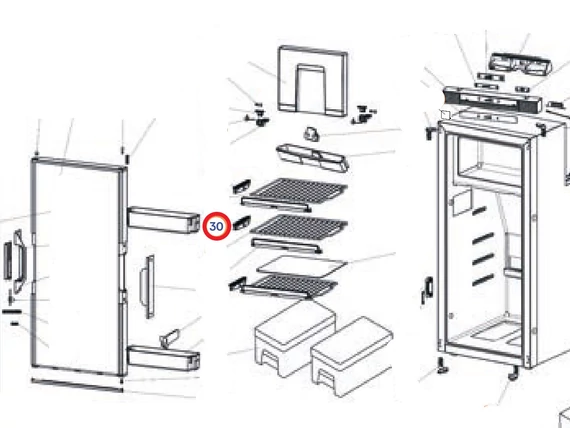 30