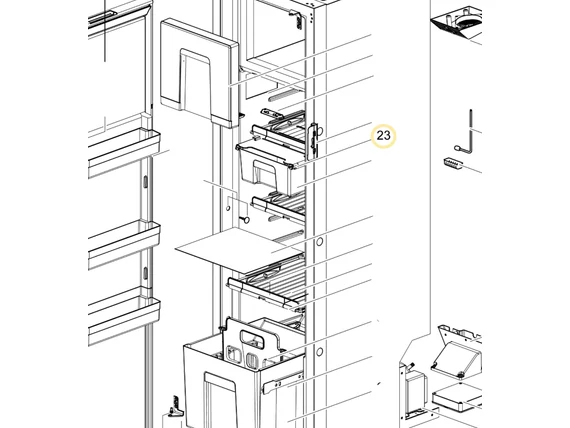 23