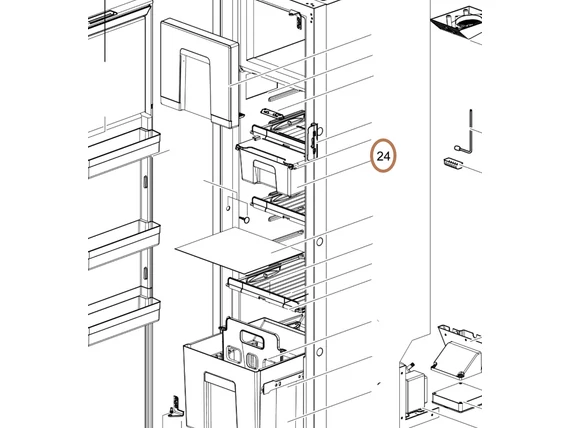 24