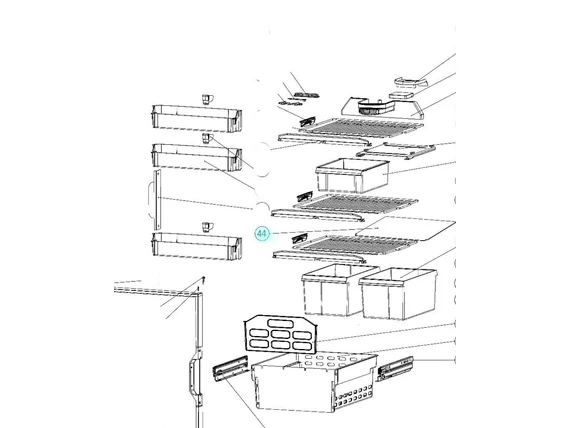 44